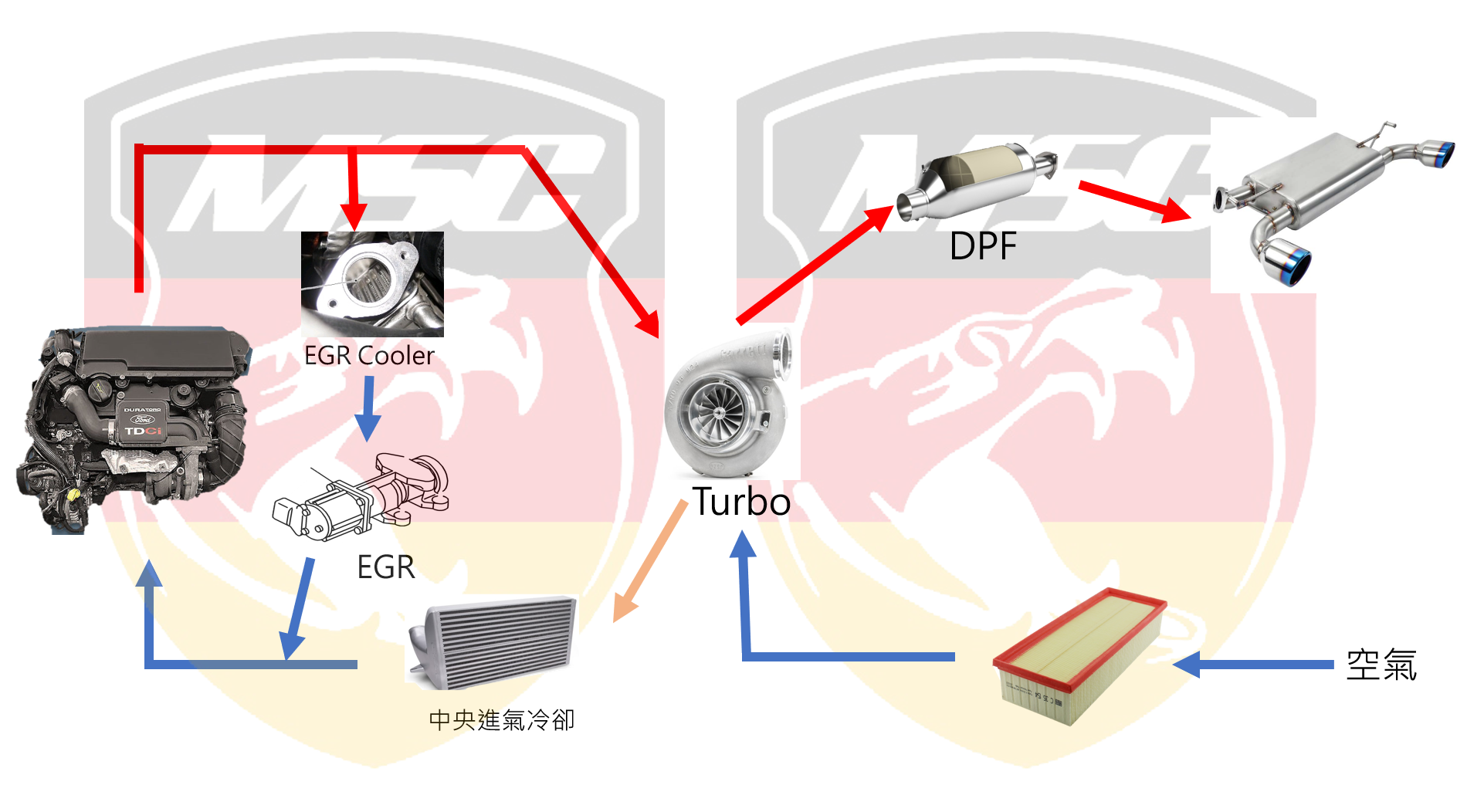 MSC

MSC

DPF

EGR Cooler

DURATORQ
Ford
TDCi

Turbo

EGR

中央進氣冷卻

空氣