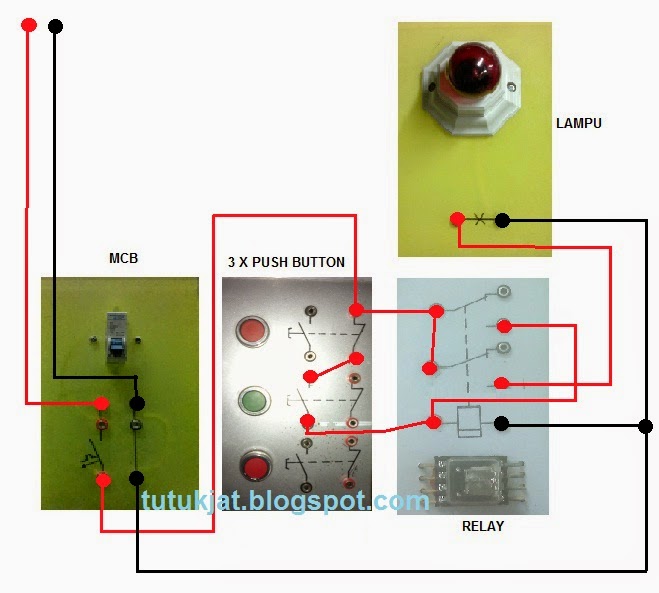 LAMPU

MCB

3 X PUSH BUTTON

tutukjat.blogspot.com

RELAY