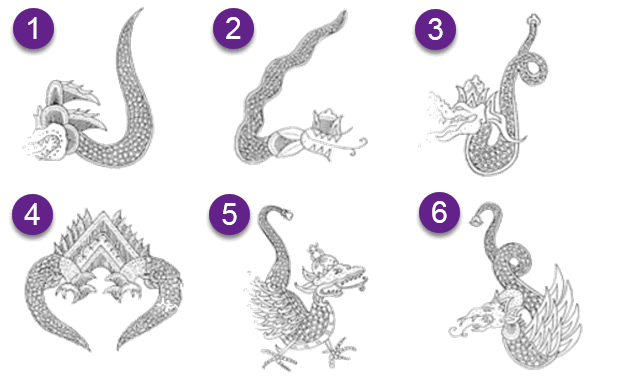 1

2

3

4

5

6