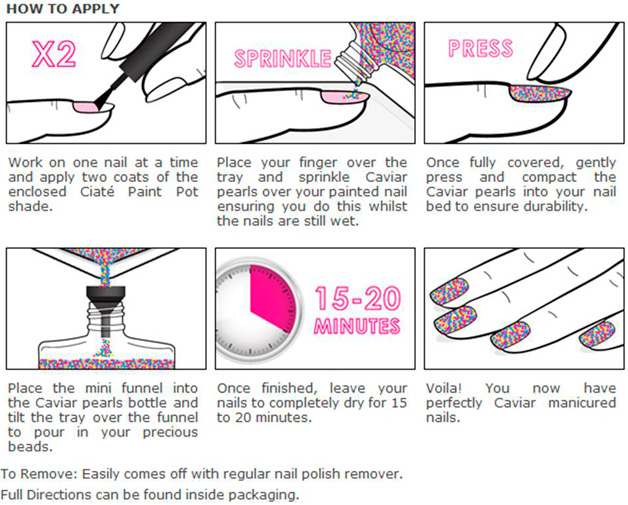 HOW TO APPLY

X2

Work on one nail at a time and apply two coats of the enclosed Ciaté Paint Pot shade.

SPRINKLE

Place your finger over the tray and sprinkle Caviar pearls over your painted nail ensuring you do this whilst the nails are still wet.

PRESS

Once fully covered, gently press and compact the Caviar pearls into your nail bed to ensure durability.

Place the mini funnel into the Caviar pearls bottle and tilt the tray over the funnel to pour in your precious beads.

15-20 MINUTES

Once finished, leave your nails to completely dry for 15 to 20 minutes.

Voila! You now have perfectly Caviar manicured nails.

To Remove: Easily comes off with regular nail polish remover.

Full Directions can be found inside packaging.