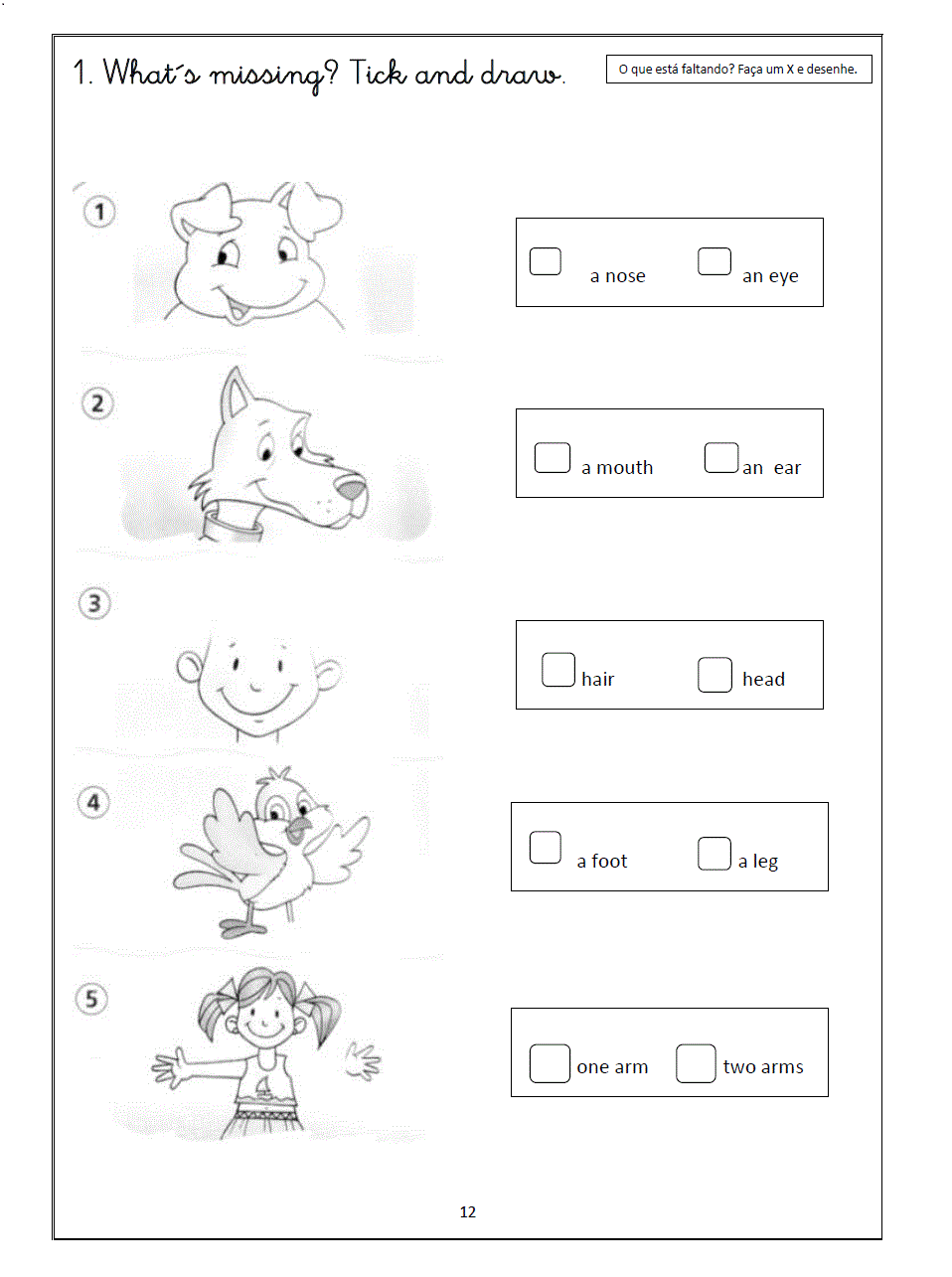 1. What´s missing? Tick and draw.

O que está faltando? Faça um X e desenhe.

1

a nose an eye

2

a mouth an ear

3

hair head

4

a foot a leg

5

one arm two arms

12