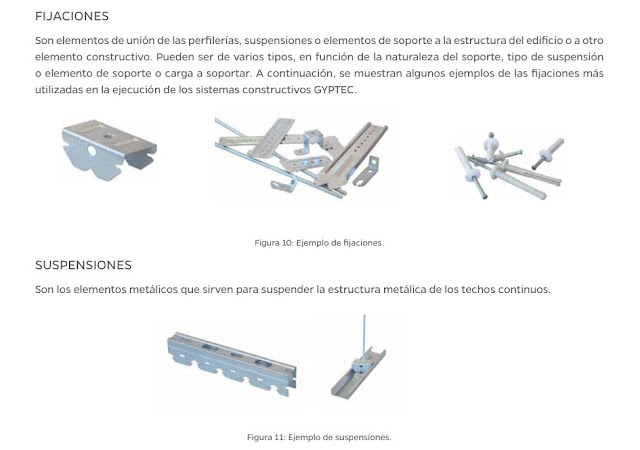 FIJACIONES

Son elementos de unión de las perfilerías, suspensiones o elementos de soporte a la estructura del edificio o a otro elemento constructivo. Pueden ser de varios tipos, en función de la naturaleza del soporte, tipo de suspensión o elemento de soporte o carga a soportar. A continuación, se muestran algunos ejemplos de las fijaciones más utilizadas en la ejecución de los sistemas constructivos GYPTEC.

Figura 10: Ejemplo de fijaciones.

SUSPENSIONES

Son los elementos metálicos que sirven para suspender la estructura metálica de los techos continuos.

Figura 11: Ejemplo de suspensiones.