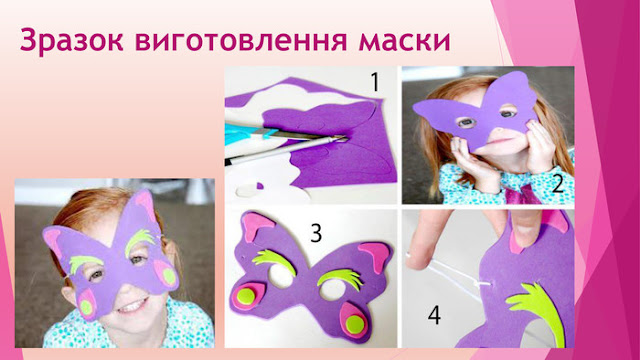 Зразок виготовлення маски

1

2

3

4