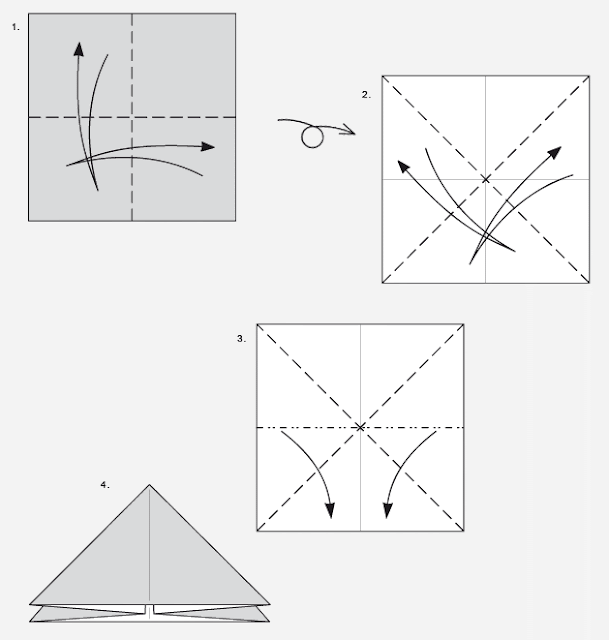 1.

2.

3.

4.