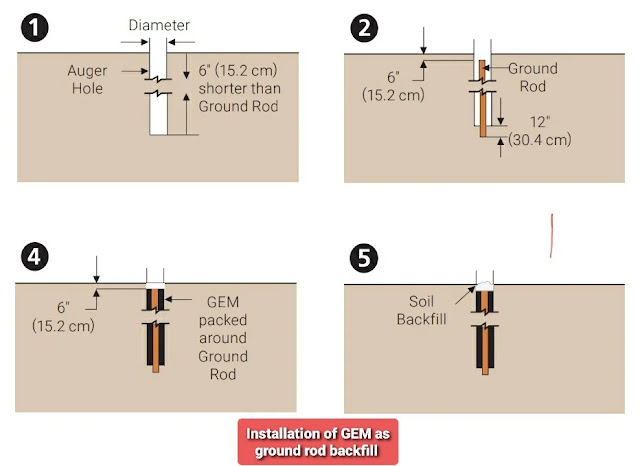 1

Diameter

Auger Hole

6" (15.2 cm) shorter than Ground Rod

2

6" (15.2 cm)

Ground Rod

12" (30.4 cm)

4

6" (15.2 cm)

GEM packed around Ground Rod

5

Soil Backfill

Installation of GEM as ground rod backfill