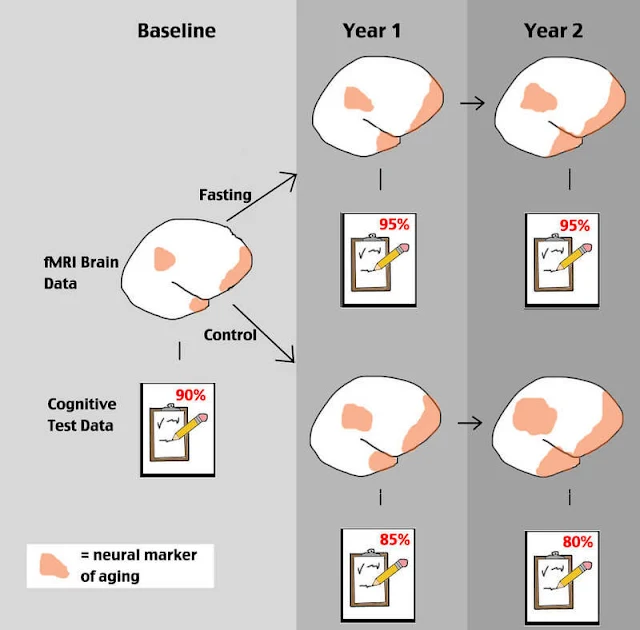 Baseline

Year 1

Year 2

Fasting

fMRI Brain Data

Control

Cognitive Test Data

90%

95%

95%

85%

80%

= neural marker of aging