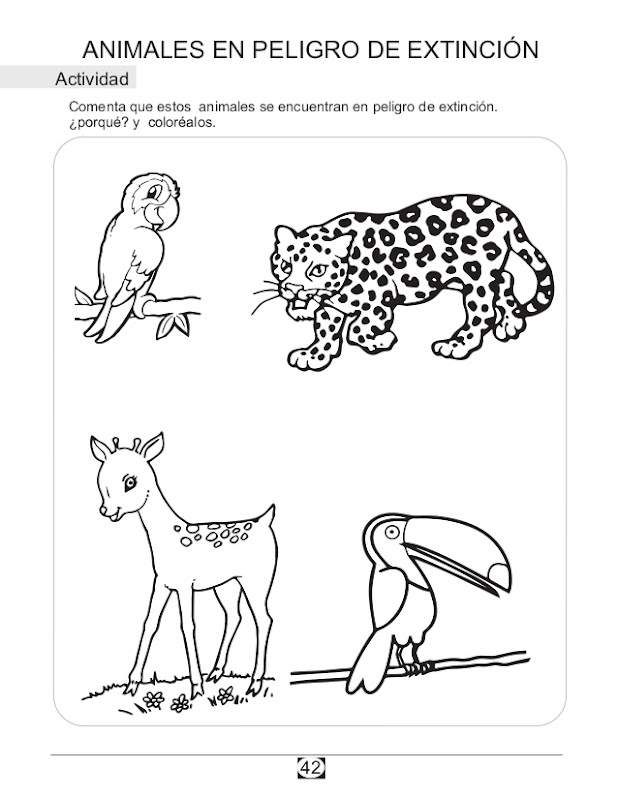 ANIMALES EN PELIGRO DE EXTINCIÓN

Actividad

Comenta que estos animales se encuentran en peligro de extinción. ¿porqué? y coloréalos.

42