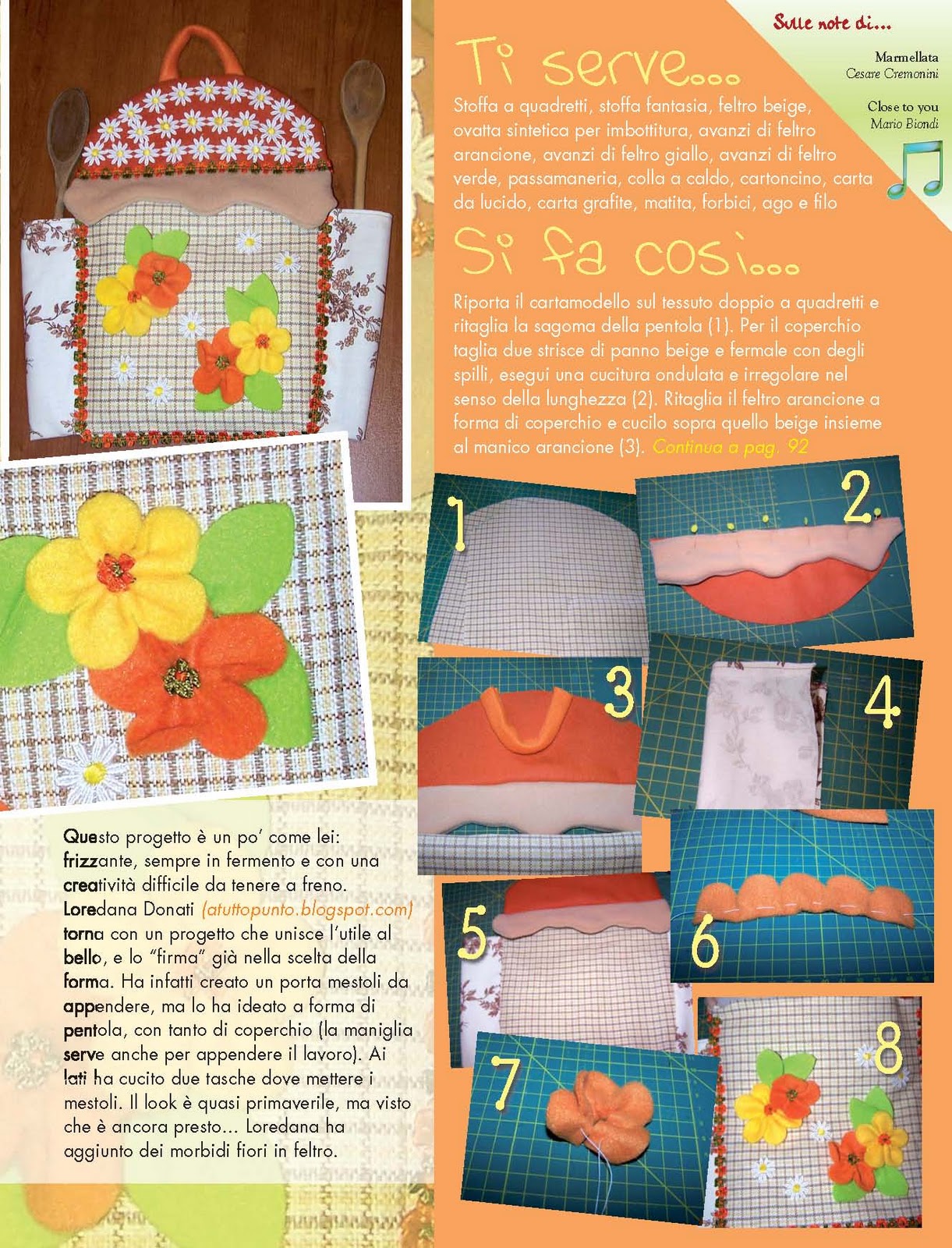 Sulle note di...

Marmellata
Cesare Cremonini

Close to you
Mario Biondi

Ti serve...

Stoffa a quadretti, stoffa fantasia, feltro beige, ovatta sintetica per imbottitura, avanzi di feltro arancione, avanzi di feltro giallo, avanzi di feltro verde, passamaneria, colla a caldo, cartoncino, carta da lucido, carta grafite, matita, forbici, ago e filo

Si fa così...

Riporta il cartamodello sul tessuto doppio a quadretti e ritaglia la sagoma della pentola (1). Per il coperchio taglia due strisce di panno beige e fermale con degli spilli, esegui una cucitura ondulata e irregolare nel senso della lunghezza (2). Ritaglia il feltro arancione a forma di coperchio e cucilo sopra quello beige insieme al manico arancione (3). Continua a pag. 92

1
2
3
4
5
6
7
8

Questo progetto è un po' come lei: frizzante, sempre in fermento e con una creatività difficile da tenere a freno. Loredana Donati (atuttopunto.blogspot.com) torna con un progetto che unisce l'utile al bello, e lo "firma" già nella scelta della forma. Ha infatti creato un porta mestoli da appendere, ma lo ha ideato a forma di pentola, con tanto di coperchio (la maniglia serve anche per appendere il lavoro). Ai lati ha cucito due tasche dove mettere i mestoli. Il look è quasi primaverile, ma visto che è ancora presto... Loredana ha aggiunto dei morbidi fiori in feltro.