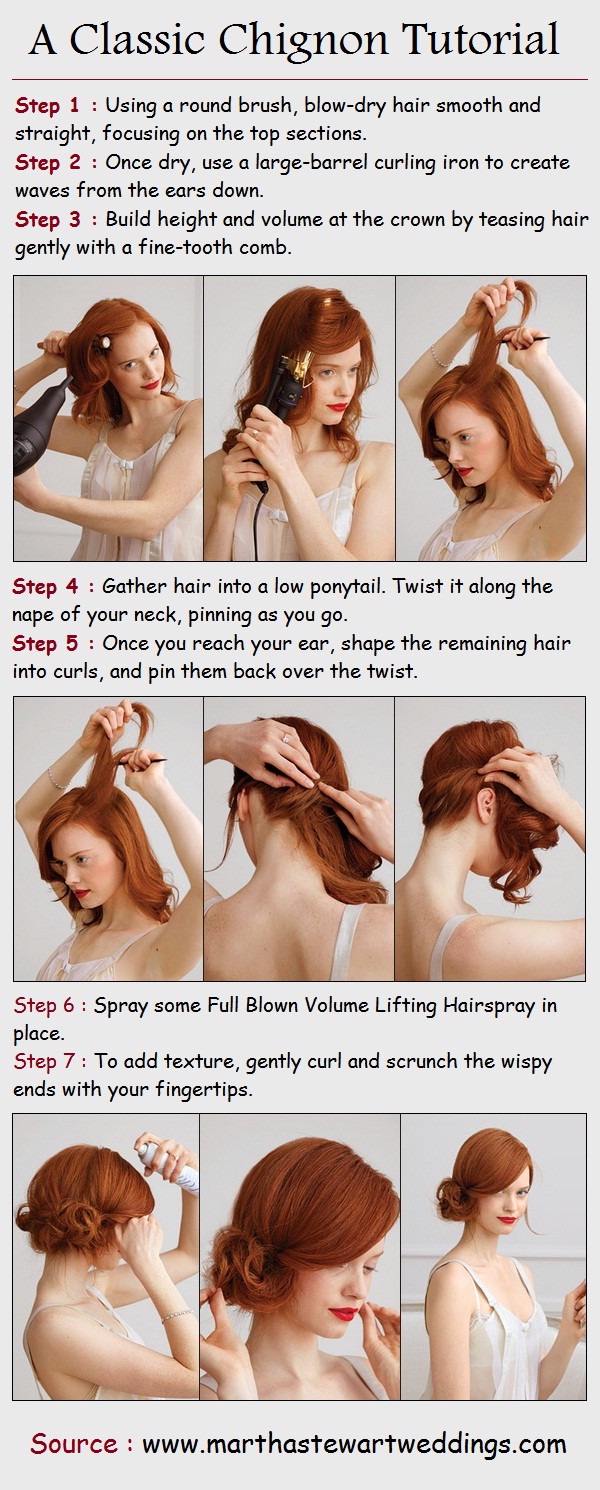 A Classic Chignon Tutorial

Step 1 : Using a round brush, blow-dry hair smooth and straight, focusing on the top sections.
Step 2 : Once dry, use a large-barrel curling iron to create waves from the ears down.
Step 3 : Build height and volume at the crown by teasing hair gently with a fine-tooth comb.

Step 4 : Gather hair into a low ponytail. Twist it along the nape of your neck, pinning as you go.
Step 5 : Once you reach your ear, shape the remaining hair into curls, and pin them back over the twist.

Step 6 : Spray some Full Blown Volume Lifting Hairspray in place.
Step 7 : To add texture, gently curl and scrunch the wispy ends with your fingertips.

Source : www.marthastewartweddings.com