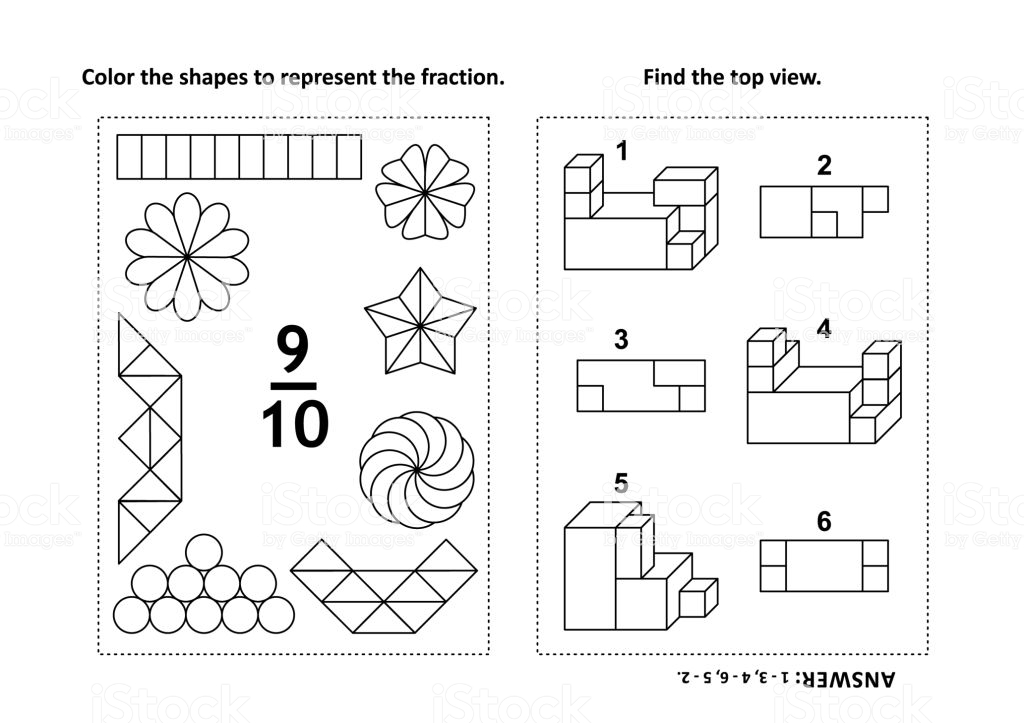 Color the shapes to represent the fraction.

$\frac{9}{10}$

Find the top view.

1

2

3

4

5

6

ANSWER: 1 - 3, 4 - 6, 5 - 2.

iStock by Getty Images