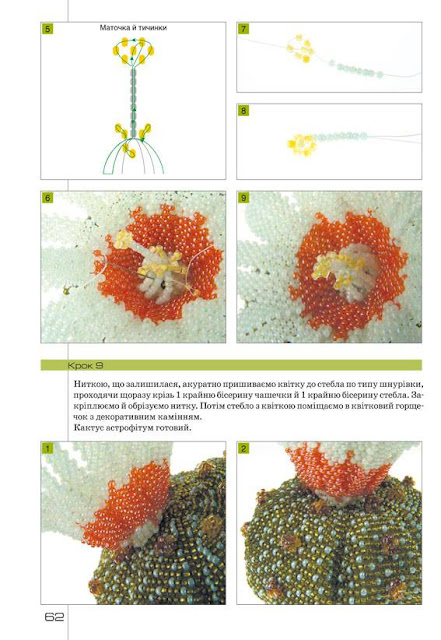 5

Маточка й тичинки

7

8

6

9

Крок 9

Ниткою, що залишилася, акуратно пришиваємо квітку до стебла по типу шнурівки, проходячи щоразу крізь 1 крайню бісерину чашечки й 1 крайню бісерину стебла. Закріплюємо й обрізуємо нитку. Потім стебло з квіткою поміщаємо в квітковий горщечок з декоративним камінням.
Кактус астрофітум готовий.

1

2

62