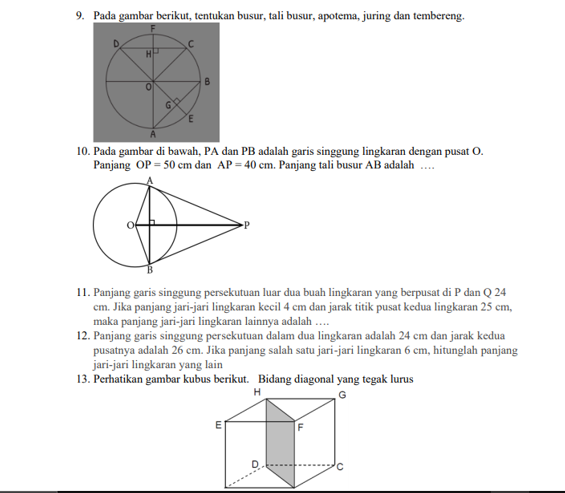 9. Pada gambar berikut, tentukan busur, tali busur, apotema, juring dan tembereng.

F
D
C
H
O
B
G
E
A

10. Pada gambar di bawah, PA dan PB adalah garis singgung lingkaran dengan pusat O. Panjang OP = 50 cm dan AP = 40 cm. Panjang tali busur AB adalah ….

A
O
P
B

11. Panjang garis singgung persekutuan luar dua buah lingkaran yang berpusat di P dan Q 24 cm. Jika panjang jari-jari lingkaran kecil 4 cm dan jarak titik pusat kedua lingkaran 25 cm, maka panjang jari-jari lingkaran lainnya adalah ….

12. Panjang garis singgung persekutuan dalam dua lingkaran adalah 24 cm dan jarak kedua pusatnya adalah 26 cm. Jika panjang salah satu jari-jari lingkaran 6 cm, hitunglah panjang jari-jari lingkaran yang lain

13. Perhatikan gambar kubus berikut. Bidang diagonal yang tegak lurus

H
G
E
F
D
C