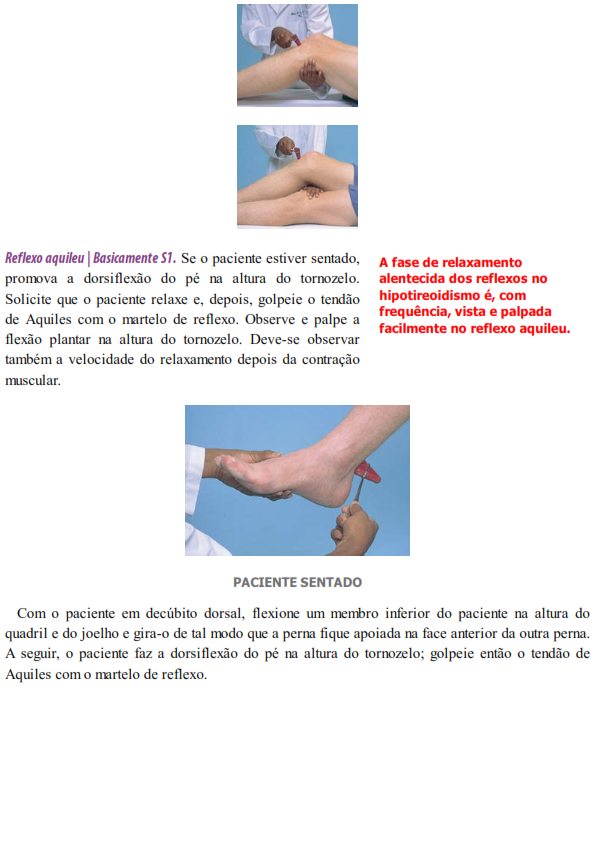 Reflexo aquileu | Basicamente S1. Se o paciente estiver sentado, promova a dorsiflexão do pé na altura do tornozelo. Solicite que o paciente relaxe e, depois, golpeie o tendão de Aquiles com o martelo de reflexo. Observe e palpe a flexão plantar na altura do tornozelo. Deve-se observar também a velocidade do relaxamento depois da contração muscular.

A fase de relaxamento alentecida dos reflexos no hipotireoidismo é, com frequência, vista e palpada facilmente no reflexo aquileu.

PACIENTE SENTADO

Com o paciente em decúbito dorsal, flexione um membro inferior do paciente na altura do quadril e do joelho e gira-o de tal modo que a perna fique apoiada na face anterior da outra perna. A seguir, o paciente faz a dorsiflexão do pé na altura do tornozelo; golpeie então o tendão de Aquiles com o martelo de reflexo.