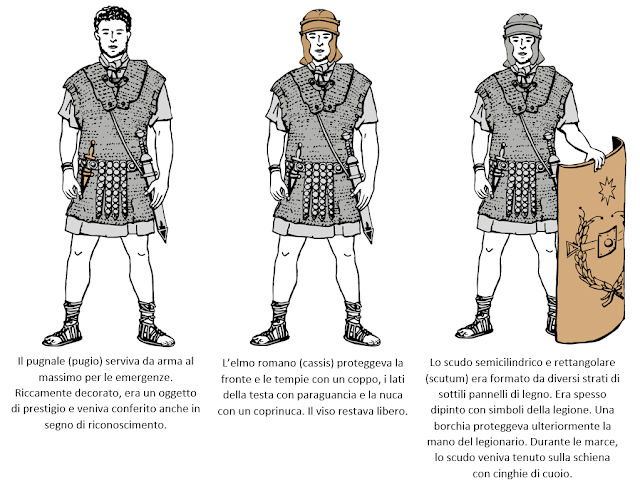 Il pugnale (pugio) serviva da arma al massimo per le emergenze. Riccamente decorato, era un oggetto di prestigio e veniva conferito anche in segno di riconoscimento.

L'elmo romano (cassis) proteggeva la fronte e le tempie con un coppo, i lati della testa con paraguancia e la nuca con un coprinuca. Il viso restava libero.

Lo scudo semicilindrico e rettangolare (scutum) era formato da diversi strati di sottili pannelli di legno. Era spesso dipinto con simboli della legione. Una borchia proteggeva ulteriormente la mano del legionario. Durante le marce, lo scudo veniva tenuto sulla schiena con cinghie di cuoio.