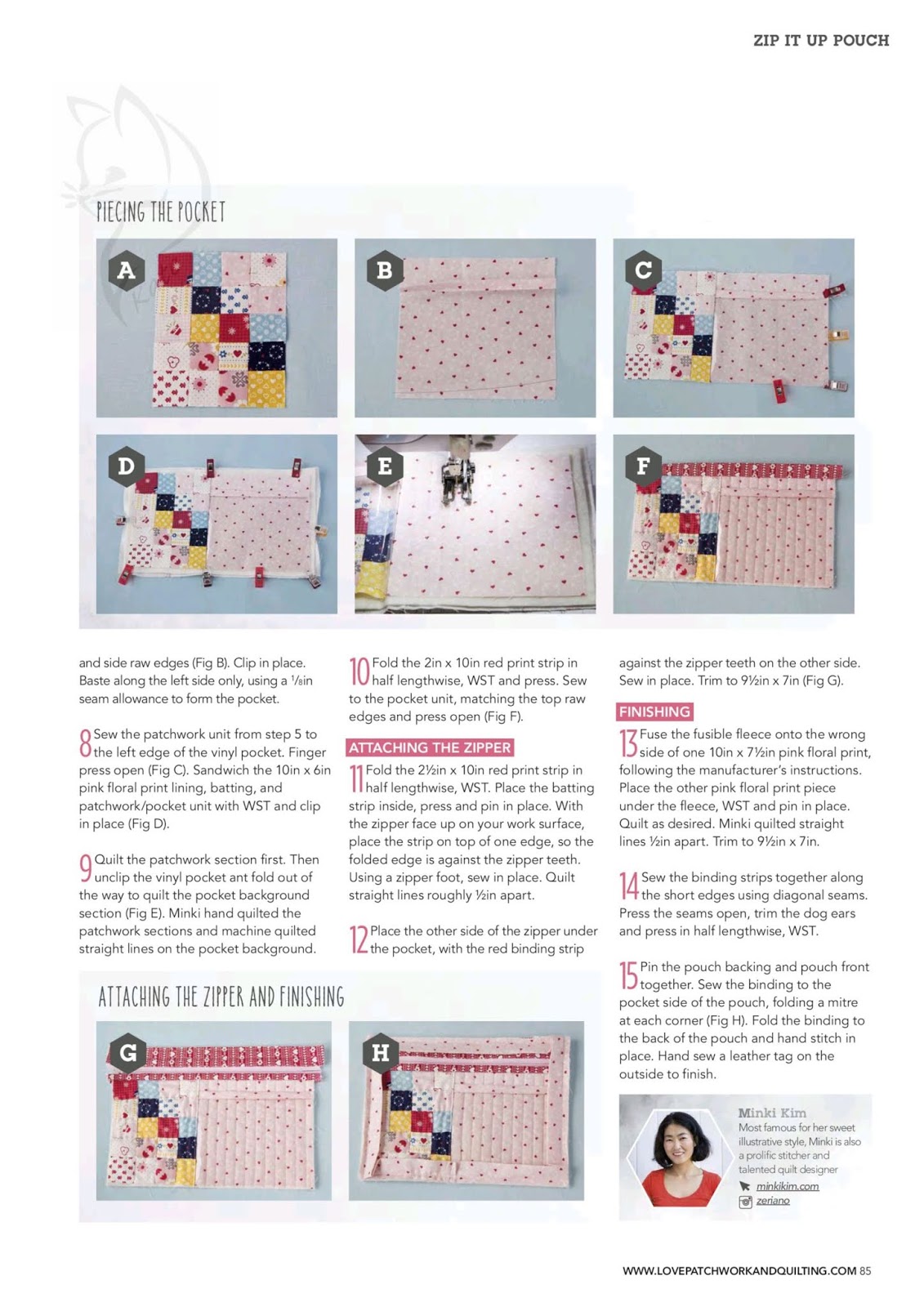 ZIP IT UP POUCH

PIECING THE POCKET

A

B

C

D

E

F

and side raw edges (Fig B). Clip in place. Baste along the left side only, using a ⅛in seam allowance to form the pocket.

8 Sew the patchwork unit from step 5 to the left edge of the vinyl pocket. Finger press open (Fig C). Sandwich the 10in x 6in pink floral print lining, batting, and patchwork/pocket unit with WST and clip in place (Fig D).

9 Quilt the patchwork section first. Then unclip the vinyl pocket ant fold out of the way to quilt the pocket background section (Fig E). Minki hand quilted the patchwork sections and machine quilted straight lines on the pocket background.

10 Fold the 2in x 10in red print strip in half lengthwise, WST and press. Sew to the pocket unit, matching the top raw edges and press open (Fig F).

ATTACHING THE ZIPPER

11 Fold the 2½in x 10in red print strip in half lengthwise, WST. Place the batting strip inside, press and pin in place. With the zipper face up on your work surface, place the strip on top of one edge, so the folded edge is against the zipper teeth. Using a zipper foot, sew in place. Quilt straight lines roughly ½in apart.

12 Place the other side of the zipper under the pocket, with the red binding strip

against the zipper teeth on the other side. Sew in place. Trim to 9½in x 7in (Fig G).

FINISHING

13 Fuse the fusible fleece onto the wrong side of one 10in x 7½in pink floral print, following the manufacturer's instructions. Place the other pink floral print piece under the fleece, WST and pin in place. Quilt as desired. Minki quilted straight lines ½in apart. Trim to 9½in x 7in.

14 Sew the binding strips together along the short edges using diagonal seams. Press the seams open, trim the dog ears and press in half lengthwise, WST.

15 Pin the pouch backing and pouch front together. Sew the binding to the pocket side of the pouch, folding a mitre at each corner (Fig H). Fold the binding to the back of the pouch and hand stitch in place. Hand sew a leather tag on the outside to finish.

ATTACHING THE ZIPPER AND FINISHING

G

H

Minki Kim
Most famous for her sweet illustrative style, Minki is also a prolific stitcher and talented quilt designer
minkikim.com
zeriano

WWW.LOVEPATCHWORKANDQUILTING.COM 85