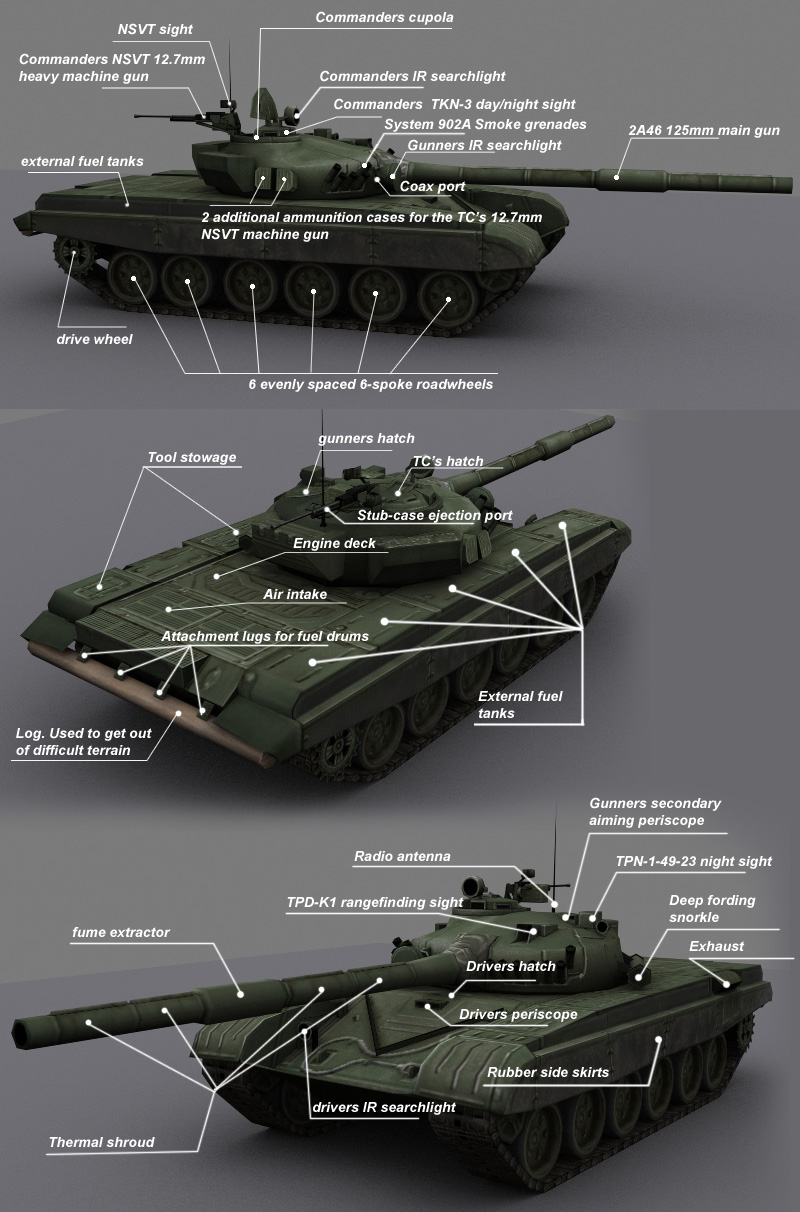 NSVT sight

Commanders cupola

Commanders NSVT 12.7mm heavy machine gun

Commanders IR searchlight

Commanders TKN-3 day/night sight

System 902A Smoke grenades

Gunners IR searchlight

2A46 125mm main gun

external fuel tanks

Coax port

2 additional ammunition cases for the TC's 12.7mm NSVT machine gun

drive wheel

6 evenly spaced 6-spoke roadwheels

Tool stowage

gunners hatch

TC's hatch

Stub-case ejection port

Engine deck

Air intake

Attachment lugs for fuel drums

External fuel tanks

Log. Used to get out of difficult terrain

Gunners secondary aiming periscope

Radio antenna

TPN-1-49-23 night sight

TPD-K1 rangefinding sight

Deep fording snorkle

fume extractor

Exhaust

Drivers hatch

Drivers periscope

Rubber side skirts

drivers IR searchlight

Thermal shroud