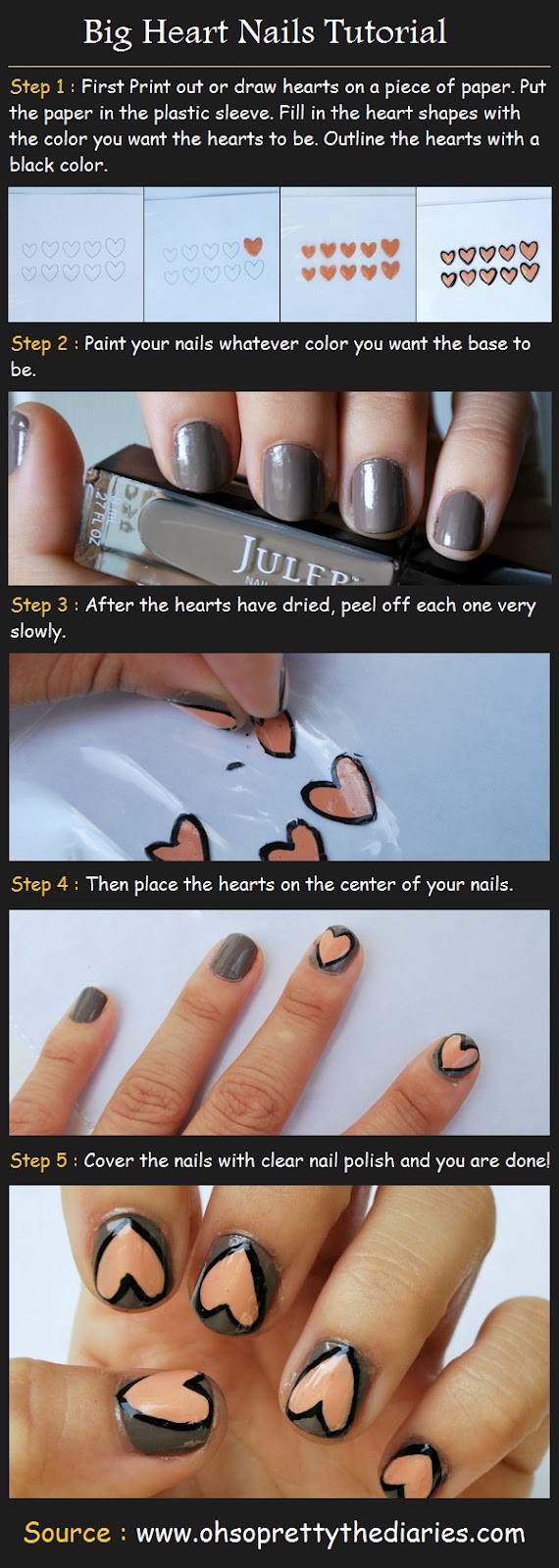 Big Heart Nails Tutorial

Step 1 : First Print out or draw hearts on a piece of paper. Put the paper in the plastic sleeve. Fill in the heart shapes with the color you want the hearts to be. Outline the hearts with a black color.

Step 2 : Paint your nails whatever color you want the base to be.

.27 FL OZ

JULEP

Step 3 : After the hearts have dried, peel off each one very slowly.

Step 4 : Then place the hearts on the center of your nails.

Step 5 : Cover the nails with clear nail polish and you are done!

Source : www.ohsoprettythediaries.com