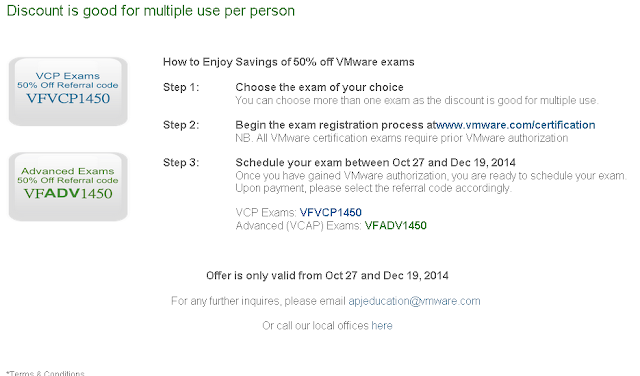 Discount is good for multiple use per person

VCP Exams
50% Off Referral code
VFVCP1450

Advanced Exams
50% Off Referral code
VFADV1450

How to Enjoy Savings of 50% off VMware exams

Step 1: Choose the exam of your choice
You can choose more than one exam as the discount is good for multiple use.

Step 2: Begin the exam registration process atwww.vmware.com/certification
NB. All VMware certification exams require prior VMware authorization

Step 3: Schedule your exam between Oct 27 and Dec 19, 2014
Once you have gained VMware authorization, you are ready to schedule your exam. Upon payment, please select the referral code accordingly.

VCP Exams: VFVCP1450
Advanced (VCAP) Exams: VFADV1450

Offer is only valid from Oct 27 and Dec 19, 2014

For any further inquires, please email apjeducation@vmware.com

Or call our local offices here

*Terms & Conditions