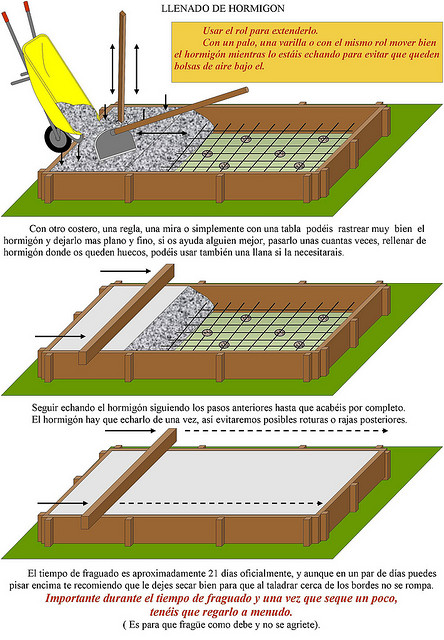 LLENADO DE HORMIGON

Usar el rol para extenderlo.
Con un palo, una varilla o con el mismo rol mover bien el hormigón mientras lo estáis echando para evitar que queden bolsas de aire bajo el.

Con otro costero, una regla, una mira o simplemente con una tabla podéis rastrear muy bien el hormigón y dejarlo mas plano y fino, si os ayuda alguien mejor, pasarlo unas cuantas veces, rellenar de hormigón donde os queden huecos, podéis usar también una llana si la necesitarais.

Seguir echando el hormigón siguiendo los pasos anteriores hasta que acabéis por completo.
El hormigón hay que echarlo de una vez, así evitaremos posibles roturas o rajas posteriores.

El tiempo de fraguado es aproximadamente 21 días oficialmente, y aunque en un par de días puedes pisar encima te recomiendo que le dejes secar bien para que al taladrar cerca de los bordes no se rompa.
Importante durante el tiempo de fraguado y una vez que seque un poco, tenéis que regarlo a menudo.
( Es para que fragüe como debe y no se agriete).