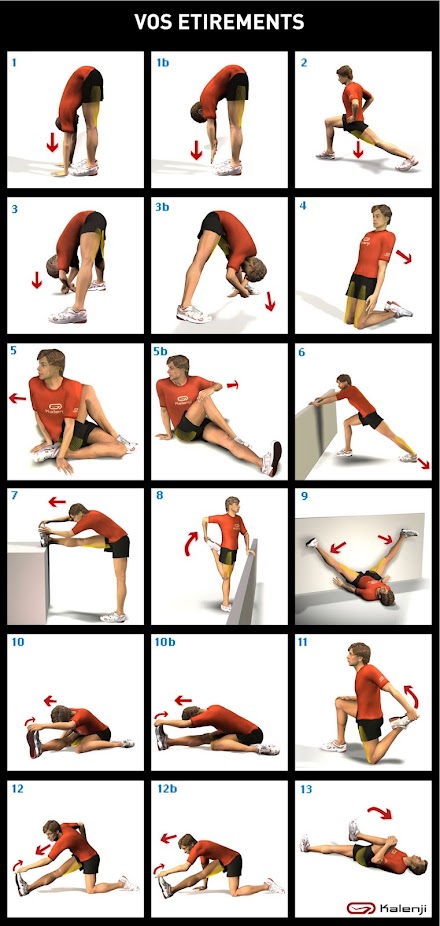 VOS ETIREMENTS

1

1b

2

3

3b

4

5

5b

6

7

8

9

10

10b

11

12

12b

13

Kalenji