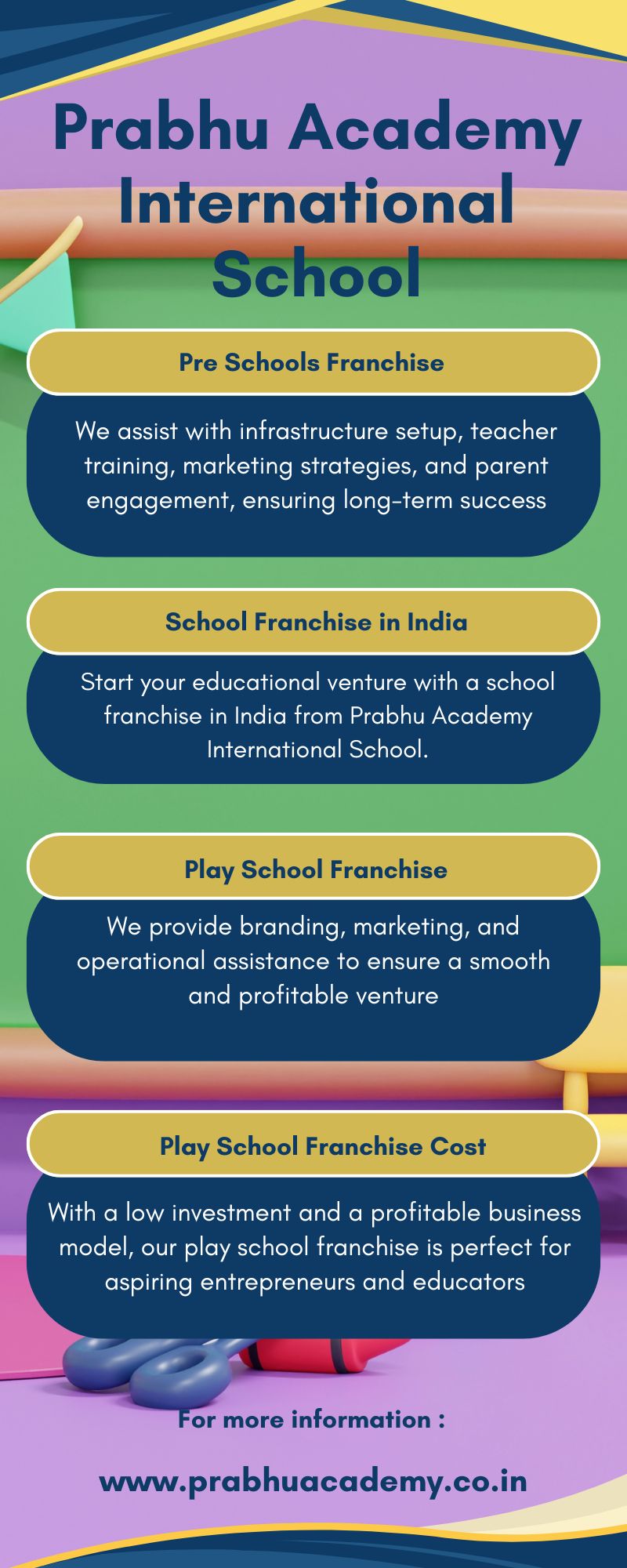 Prabhu Academy International School

Pre Schools Franchise

We assist with infrastructure setup, teacher training, marketing strategies, and parent engagement, ensuring long-term success

School Franchise in India

Start your educational venture with a school franchise in India from Prabhu Academy International School.

Play School Franchise

We provide branding, marketing, and operational assistance to ensure a smooth and profitable venture

Play School Franchise Cost

With a low investment and a profitable business model, our play school franchise is perfect for aspiring entrepreneurs and educators

For more information :

www.prabhuacademy.co.in