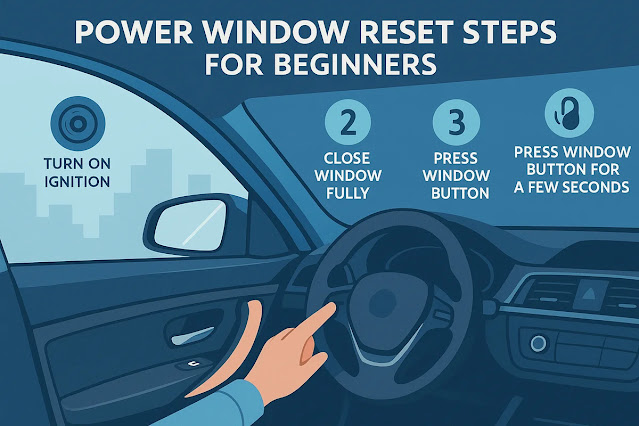 POWER WINDOW RESET STEPS FOR BEGINNERS

TURN ON IGNITION

2
CLOSE WINDOW FULLY

3
PRESS WINDOW BUTTON

PRESS WINDOW BUTTON FOR A FEW SECONDS