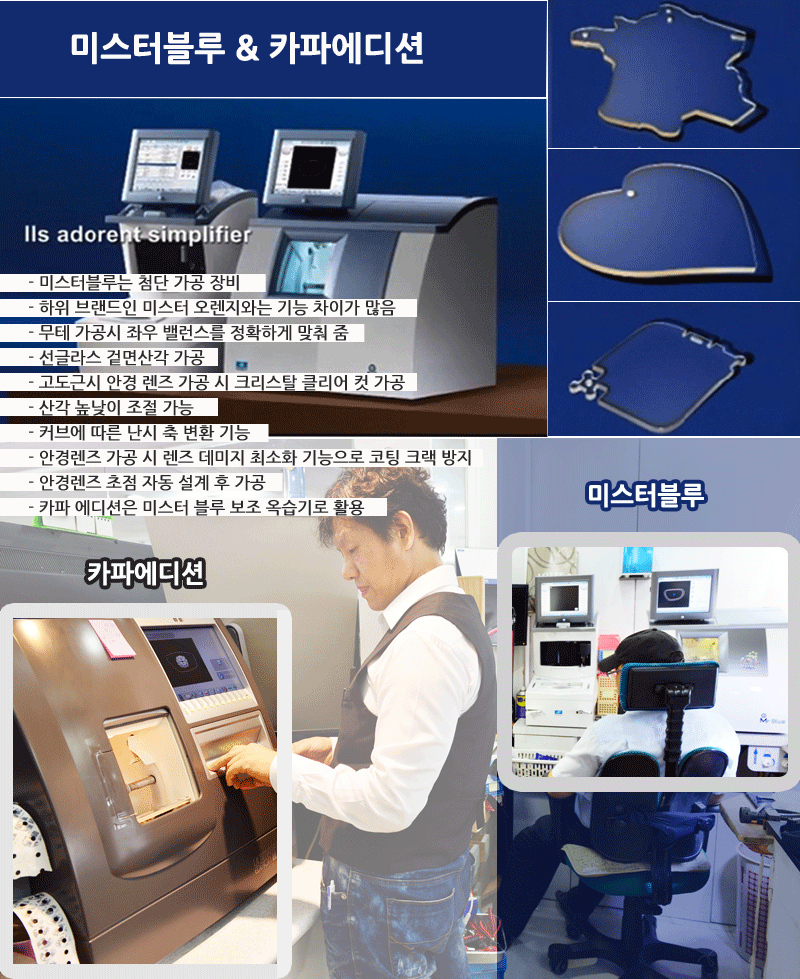 미스터블루 & 카파에디션

Ils adorent simplifier

- 미스터블루는 첨단 가공 장비
- 하위 브랜드인 미스터 오렌지와는 기능 차이가 많음
- 무테 가공시 좌우 밸런스를 정확하게 맞춰 줌
- 선글라스 겉면산각 가공
- 고도근시 안경 렌즈 가공 시 크리스탈 클리어 컷 가공
- 산각 높낮이 조절 가능
- 커브에 따른 난시 축 변환 기능
- 안경렌즈 가공 시 렌즈 데미지 최소화 기능으로 코팅 크랙 방지
- 안경렌즈 초점 자동 설계 후 가공
- 카파 에디션은 미스터 블루 보조 옥습기로 활용

미스터블루

카파에디션