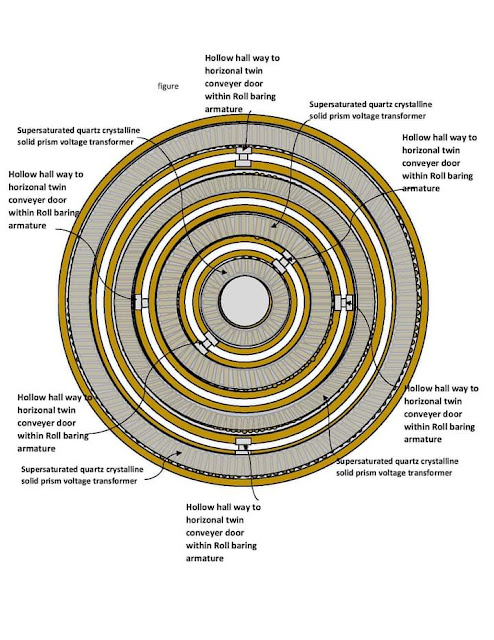 figure

Hollow hall way to horizonal twin conveyer door within Roll baring armature

Supersaturated quartz crystalline solid prism voltage transformer

Supersaturated quartz crystalline solid prism voltage transformer

Hollow hall way to horizonal twin conveyer door within Roll baring armature

Hollow hall way to horizonal twin conveyer door within Roll baring armature

Hollow hall way to horizonal twin conveyer door within Roll baring armature

Hollow hall way to horizonal twin conveyer door within Roll baring armature

Supersaturated quartz crystalline solid prism voltage transformer

Supersaturated quartz crystalline solid prism voltage transformer

Hollow hall way to horizonal twin conveyer door within Roll baring armature