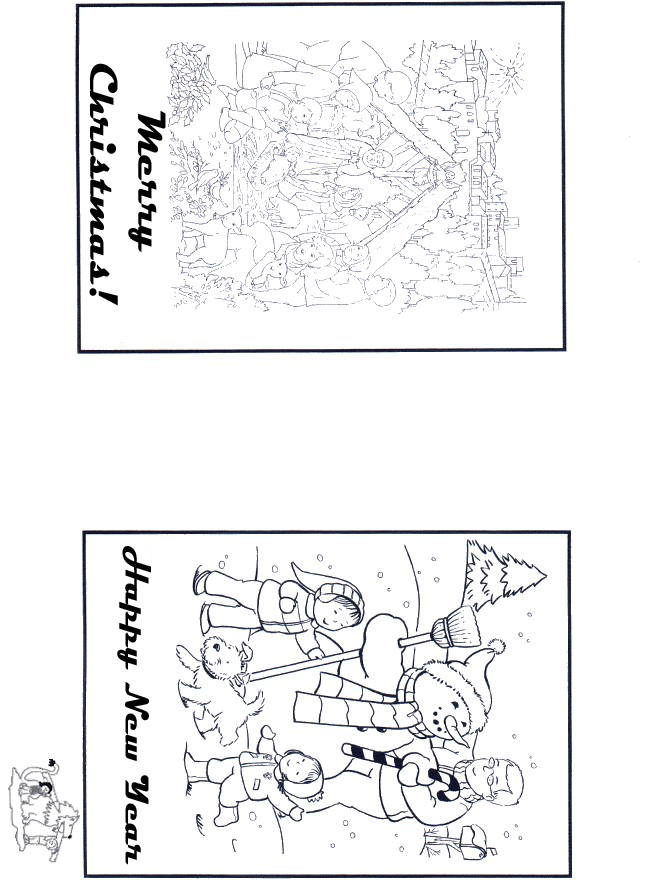 Merry Christmas!

Happy New Year