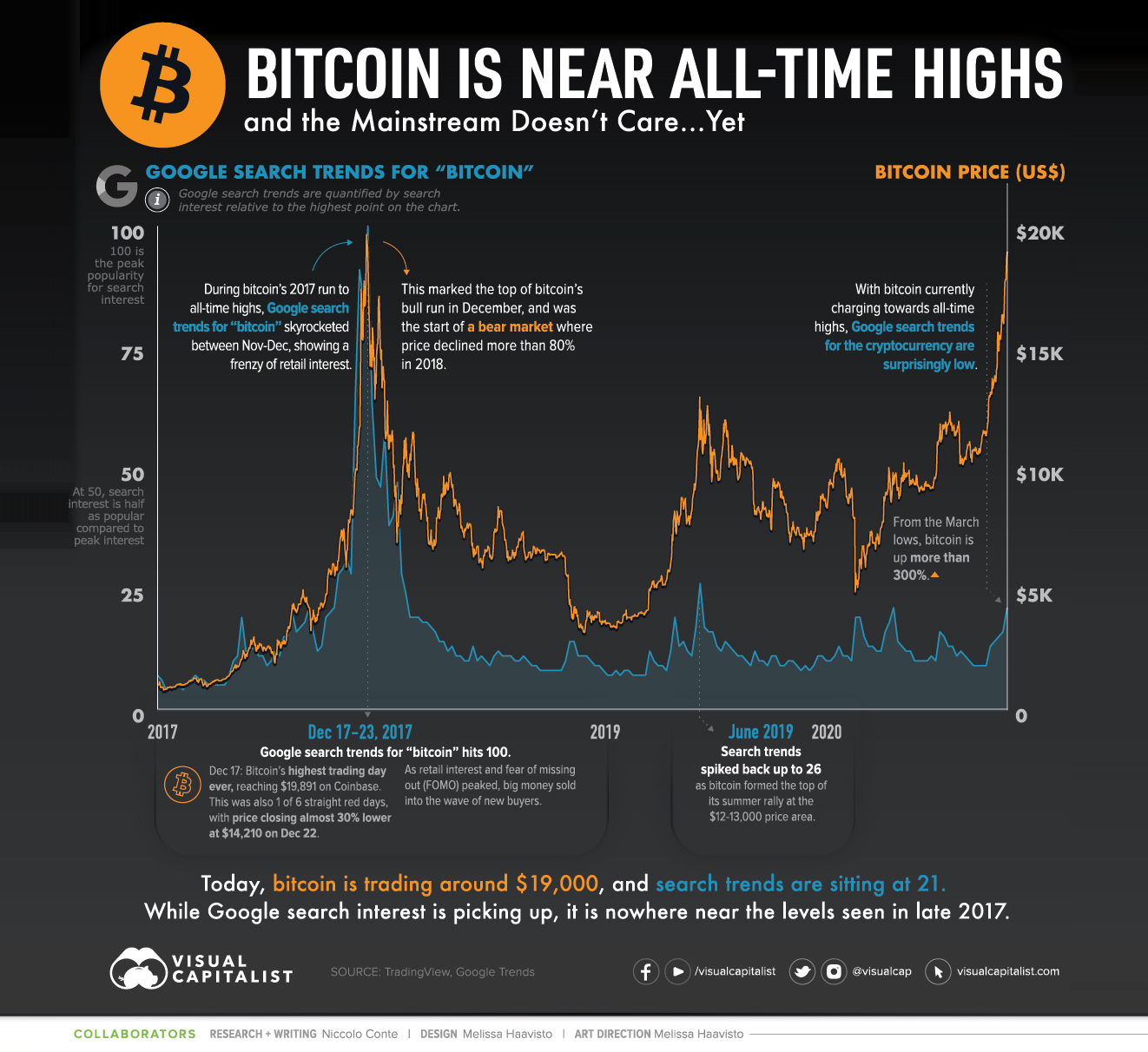 BITCOIN IS NEAR ALL-TIME HIGHS
and the Mainstream Doesn't Care...Yet

GOOGLE SEARCH TRENDS FOR "BITCOIN"
Google search trends are quantified by search interest relative to the highest point on the chart.

BITCOIN PRICE (US$)

100
100 is the peak popularity for search interest
75
50
At 50, search interest is half as popular compared to peak interest
25
0

$20K
$15K
$10K
$5K
0

During bitcoin's 2017 run to all-time highs, Google search trends for "bitcoin" skyrocketed between Nov-Dec, showing a frenzy of retail interest.

This marked the top of bitcoin's bull run in December, and was the start of a bear market where price declined more than 80% in 2018.

With bitcoin currently charging towards all-time highs, Google search trends for the cryptocurrency are surprisingly low.

From the March lows, bitcoin is up more than 300%.

2017
Dec 17-23, 2017
2019
June 2019
2020

Google search trends for "bitcoin" hits 100.
Dec 17: Bitcoin's highest trading day ever, reaching $19,891 on Coinbase. This was also 1 of 6 straight red days, with price closing almost 30% lower at $14,210 on Dec 22.
As retail interest and fear of missing out (FOMO) peaked, big money sold into the wave of new buyers.

Search trends spiked back up to 26 as bitcoin formed the top of its summer rally at the $12-13,000 price area.

Today, bitcoin is trading around $19,000, and search trends are sitting at 21.
While Google search interest is picking up, it is nowhere near the levels seen in late 2017.

VISUAL CAPITALIST
SOURCE: TradingView, Google Trends
/visualcapitalist @visualcap visualcapitalist.com

COLLABORATORS RESEARCH + WRITING Niccolo Conte | DESIGN Melissa Haavisto | ART DIRECTION Melissa Haavisto