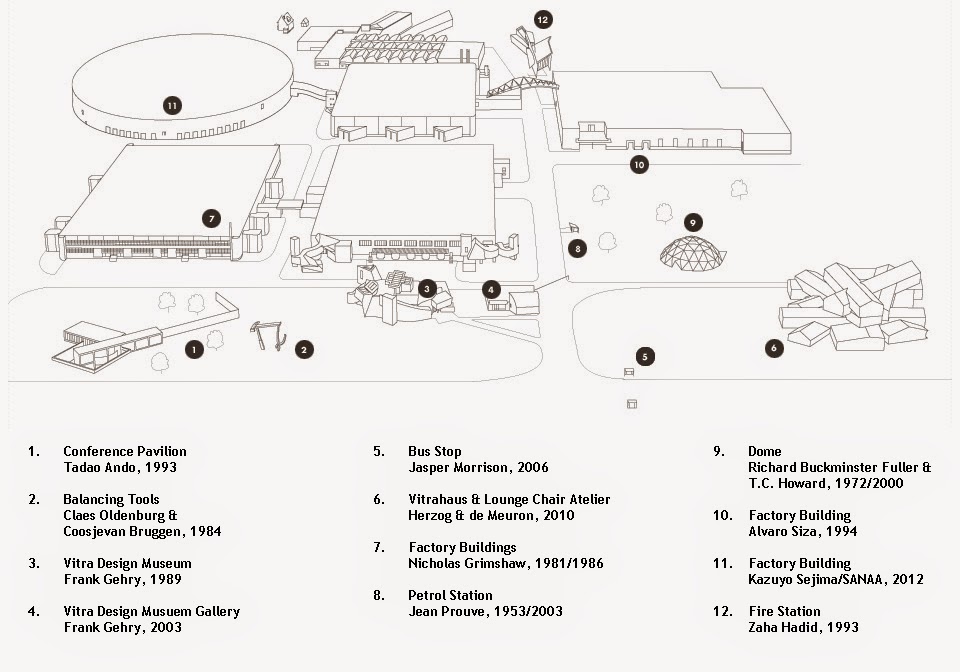 12
11
10
7
9
8
3
4
1
2
5
6

1. Conference Pavilion
Tadao Ando, 1993

2. Balancing Tools
Claes Oldenburg & Coosjevan Bruggen, 1984

3. Vitra Design Museum
Frank Gehry, 1989

4. Vitra Design Musuem Gallery
Frank Gehry, 2003

5. Bus Stop
Jasper Morrison, 2006

6. Vitrahaus & Lounge Chair Atelier
Herzog & de Meuron, 2010

7. Factory Buildings
Nicholas Grimshaw, 1981/1986

8. Petrol Station
Jean Prouve, 1953/2003

9. Dome
Richard Buckminster Fuller & T.C. Howard, 1972/2000

10. Factory Building
Alvaro Siza, 1994

11. Factory Building
Kazuyo Sejima/SANAA, 2012

12. Fire Station
Zaha Hadid, 1993