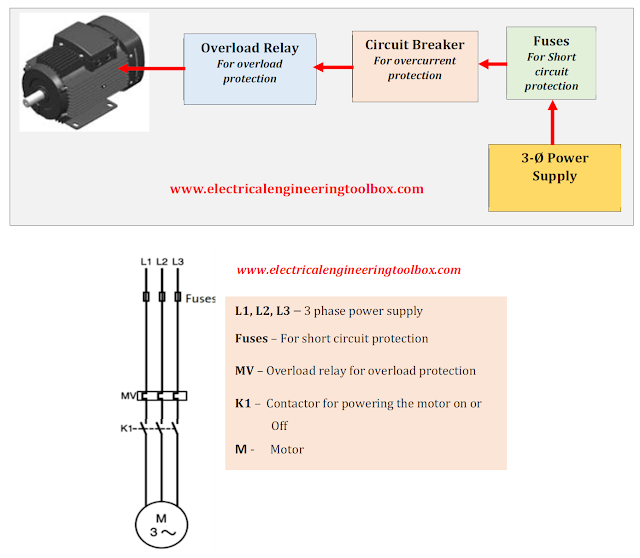 Overload Relay
For overload protection

Circuit Breaker
For overcurrent protection

Fuses
For Short circuit protection

3-Ø Power Supply

www.electricalengineeringtoolbox.com

L1 L2 L3

Fuses

MV

K1

M
3 ~

www.electricalengineeringtoolbox.com

L1, L2, L3 – 3 phase power supply

Fuses – For short circuit protection

MV – Overload relay for overload protection

K1 – Contactor for powering the motor on or Off

M - Motor