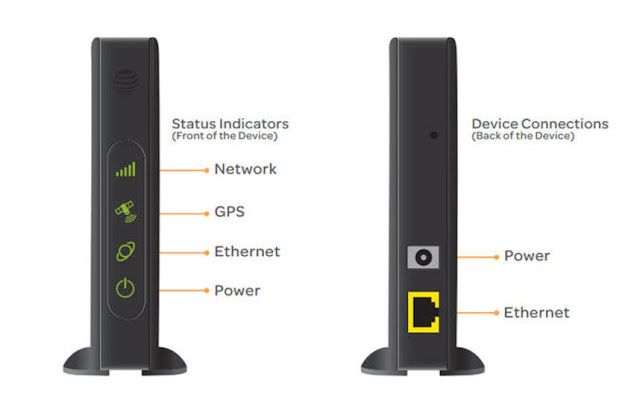 Status Indicators
(Front of the Device)

Network

GPS

Ethernet

Power

Device Connections
(Back of the Device)

Power

Ethernet