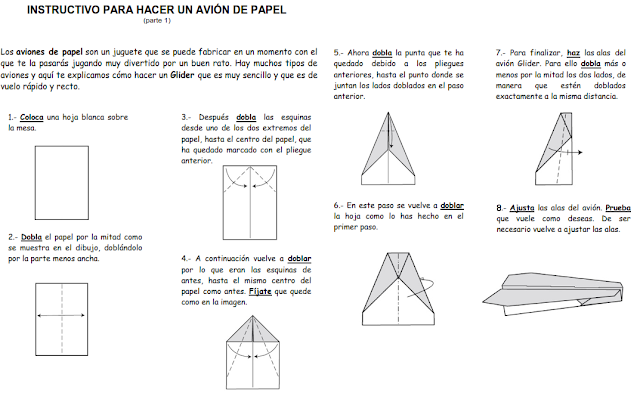 INSTRUCTIVO PARA HACER UN AVIÓN DE PAPEL
(parte 1)

Los aviones de papel son un juguete que se puede fabricar en un momento con el que te la pasarás jugando muy divertido por un buen rato. Hay muchos tipos de aviones y aquí te explicamos cómo hacer un Glider que es muy sencillo y que es de vuelo rápido y recto.

1.- Coloca una hoja blanca sobre la mesa.

2.- Dobla el papel por la mitad como se muestra en el dibujo, doblándolo por la parte menos ancha.

3.- Después dobla las esquinas desde uno de los dos extremos del papel, hasta el centro del papel, que ha quedado marcado con el pliegue anterior.

4.- A continuación vuelve a doblar por lo que eran las esquinas de antes, hasta el mismo centro del papel como antes. Fíjate que quede como en la imagen.

5.- Ahora dobla la punta que te ha quedado debido a los pliegues anteriores, hasta el punto donde se juntan los lados doblados en el paso anterior.

6.- En este paso se vuelve a doblar la hoja como lo has hecho en el primer paso.

7.- Para finalizar, haz las alas del avión Glider. Para ello dobla más o menos por la mitad los dos lados, de manera que estén doblados exactamente a la misma distancia.

8.- Ajusta las alas del avión. Prueba que vuele como deseas. De ser necesario vuelve a ajustar las alas.