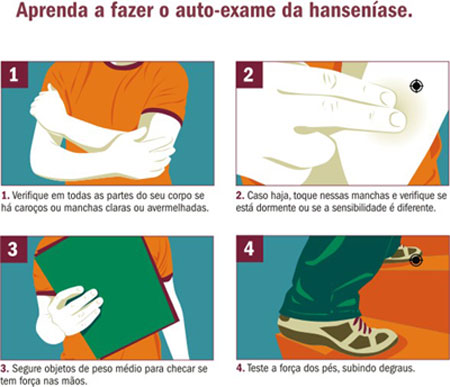 Aprenda a fazer o auto-exame da hanseníase.

1

1. Verifique em todas as partes do seu corpo se há caroços ou manchas claras ou avermelhadas.

2

2. Caso haja, toque nessas manchas e verifique se está dormente ou se a sensibilidade é diferente.

3

3. Segure objetos de peso médio para checar se tem força nas mãos.

4

4. Teste a força dos pés, subindo degraus.