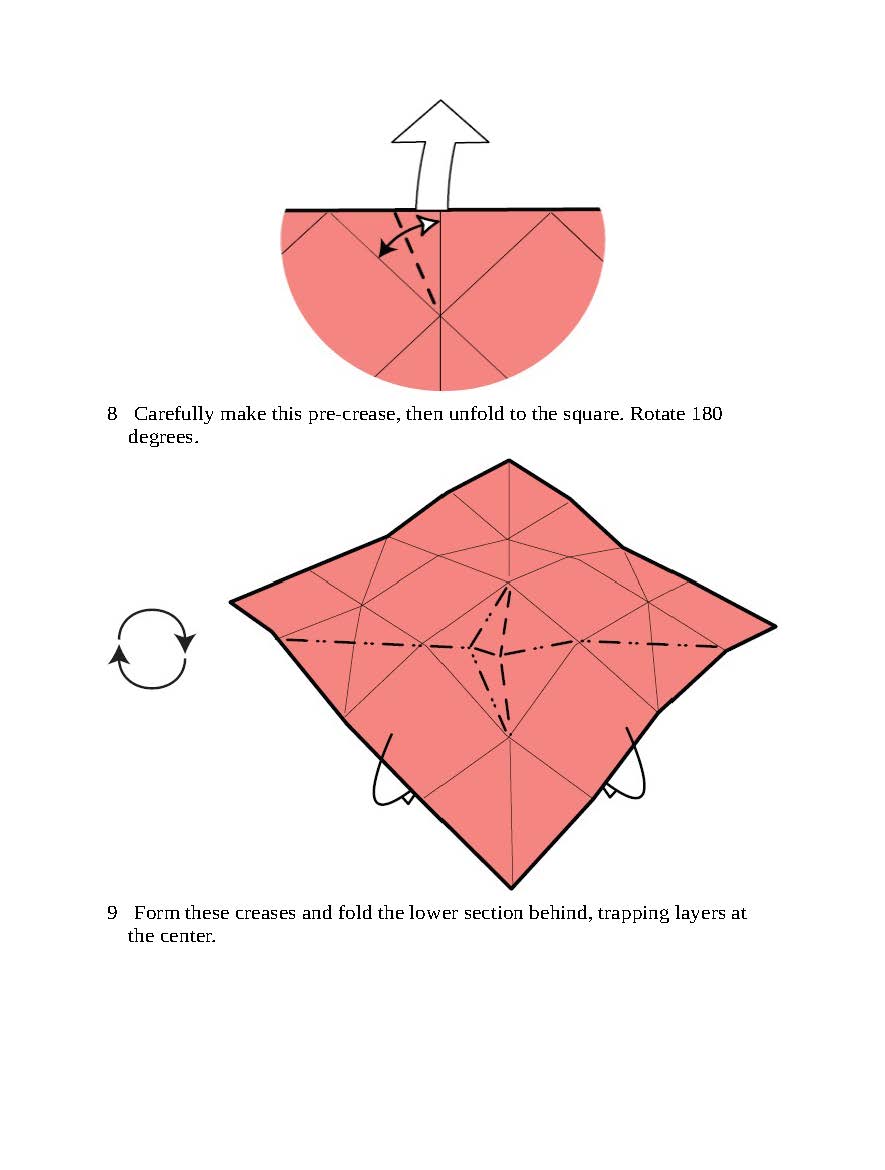 8 Carefully make this pre-crease, then unfold to the square. Rotate 180 degrees.

9 Form these creases and fold the lower section behind, trapping layers at the center.