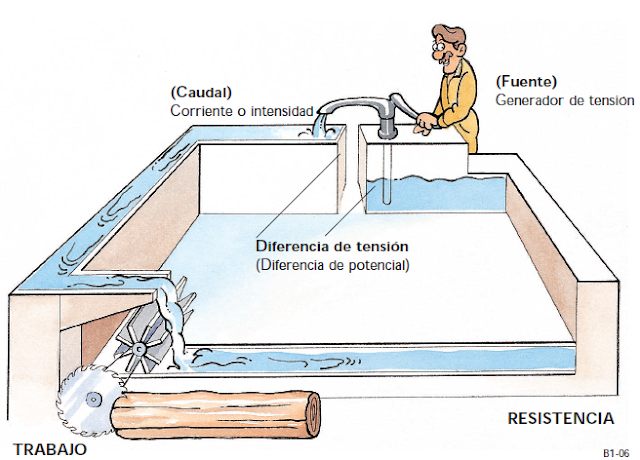 (Caudal)
Corriente o intensidad

(Fuente)
Generador de tensión

Diferencia de tensión
(Diferencia de potencial)

RESISTENCIA

TRABAJO

B1-06