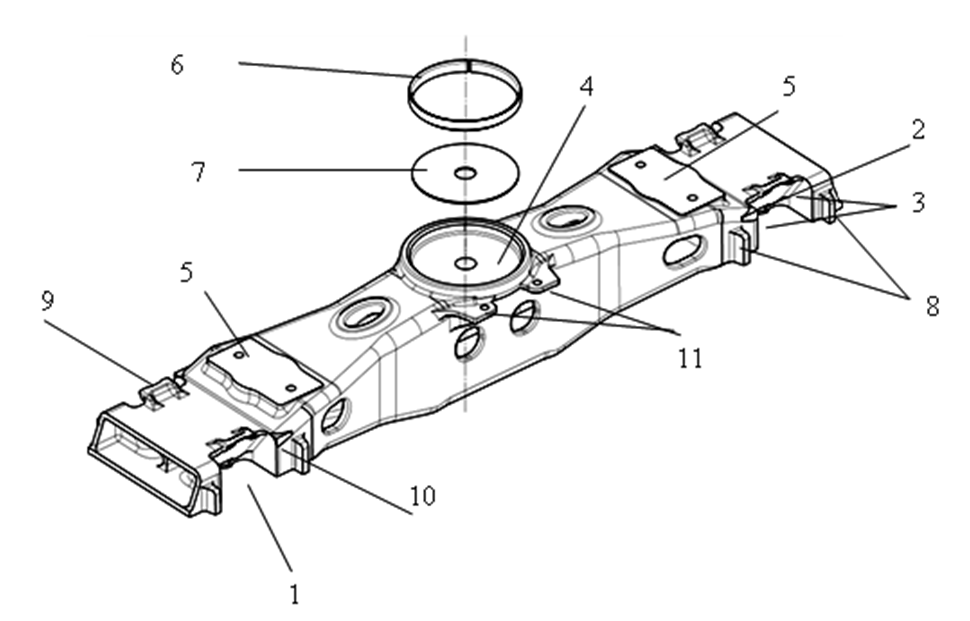 6
4
5
2
7
3
5
9
8
11
10
1