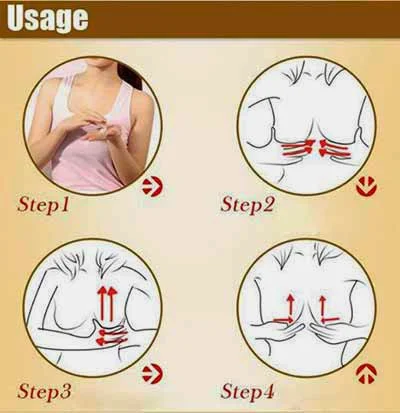 Usage

Step1

Step2

Step3

Step4