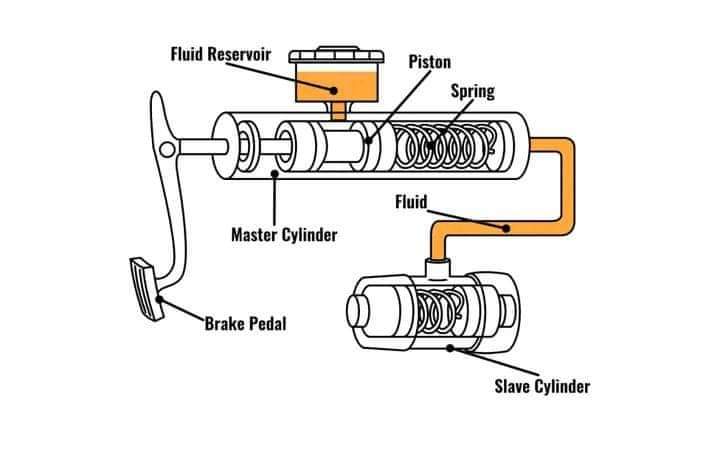 Fluid Reservoir
Piston
Spring
Fluid
Master Cylinder
Brake Pedal
Slave Cylinder