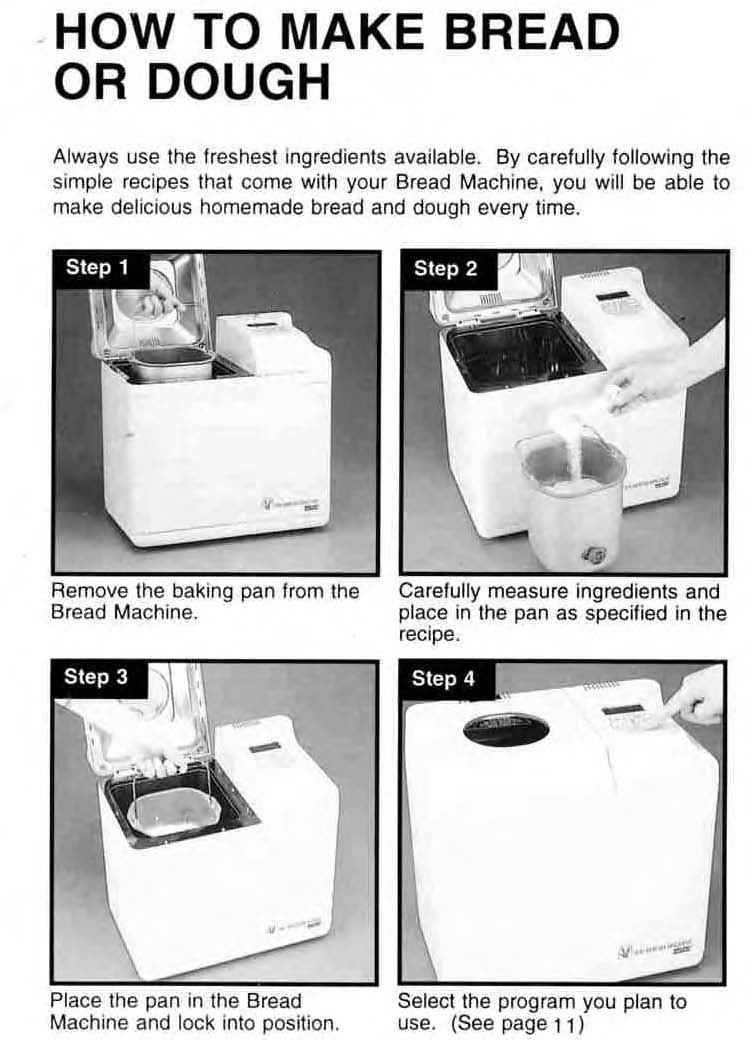 HOW TO MAKE BREAD OR DOUGH

Always use the freshest ingredients available. By carefully following the simple recipes that come with your Bread Machine, you will be able to make delicious homemade bread and dough every time.

Step 1

Remove the baking pan from the Bread Machine.

Step 2

Carefully measure ingredients and place in the pan as specified in the recipe.

Step 3

Place the pan in the Bread Machine and lock into position.

Step 4

Select the program you plan to use. (See page 11)