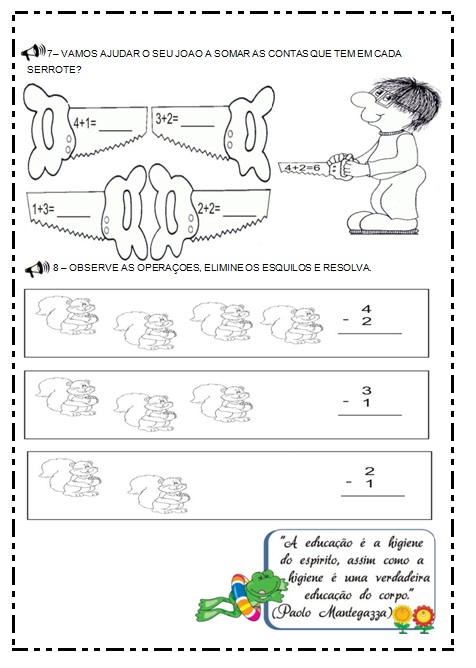 7– VAMOS AJUDAR O SEU JOAO A SOMAR AS CONTAS QUE TEM EM CADA SERROTE?

4+1= ______

3+2= ______

4+2=6

1+3= ______

2+2= ______

8 – OBSERVE AS OPERAÇOES, ELIMINE OS ESQUILOS E RESOLVA.

$\begin{array}{r} 4 \\ -\ 2 \\ \hline \end{array}$

$\begin{array}{r} 3 \\ -\ 1 \\ \hline \end{array}$

$\begin{array}{r} 2 \\ -\ 1 \\ \hline \end{array}$

"A educação é a higiene do espírito, assim como a higiene é uma verdadeira educação do corpo."
(Paolo Mantegazza)