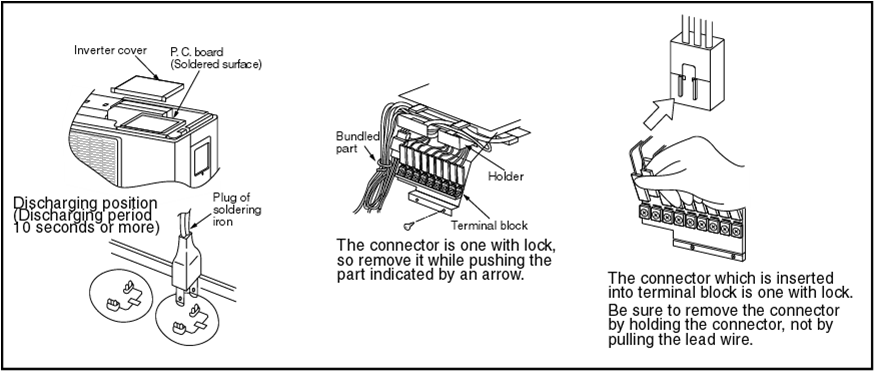 Inverter cover

P. C. board
(Soldered surface)

Discharging position
(Discharging period
10 seconds or more)

Plug of
soldering
iron

Bundled
part

Holder

Terminal block

The connector is one with lock, so remove it while pushing the part indicated by an arrow.

The connector which is inserted into terminal block is one with lock.
Be sure to remove the connector by holding the connector, not by pulling the lead wire.