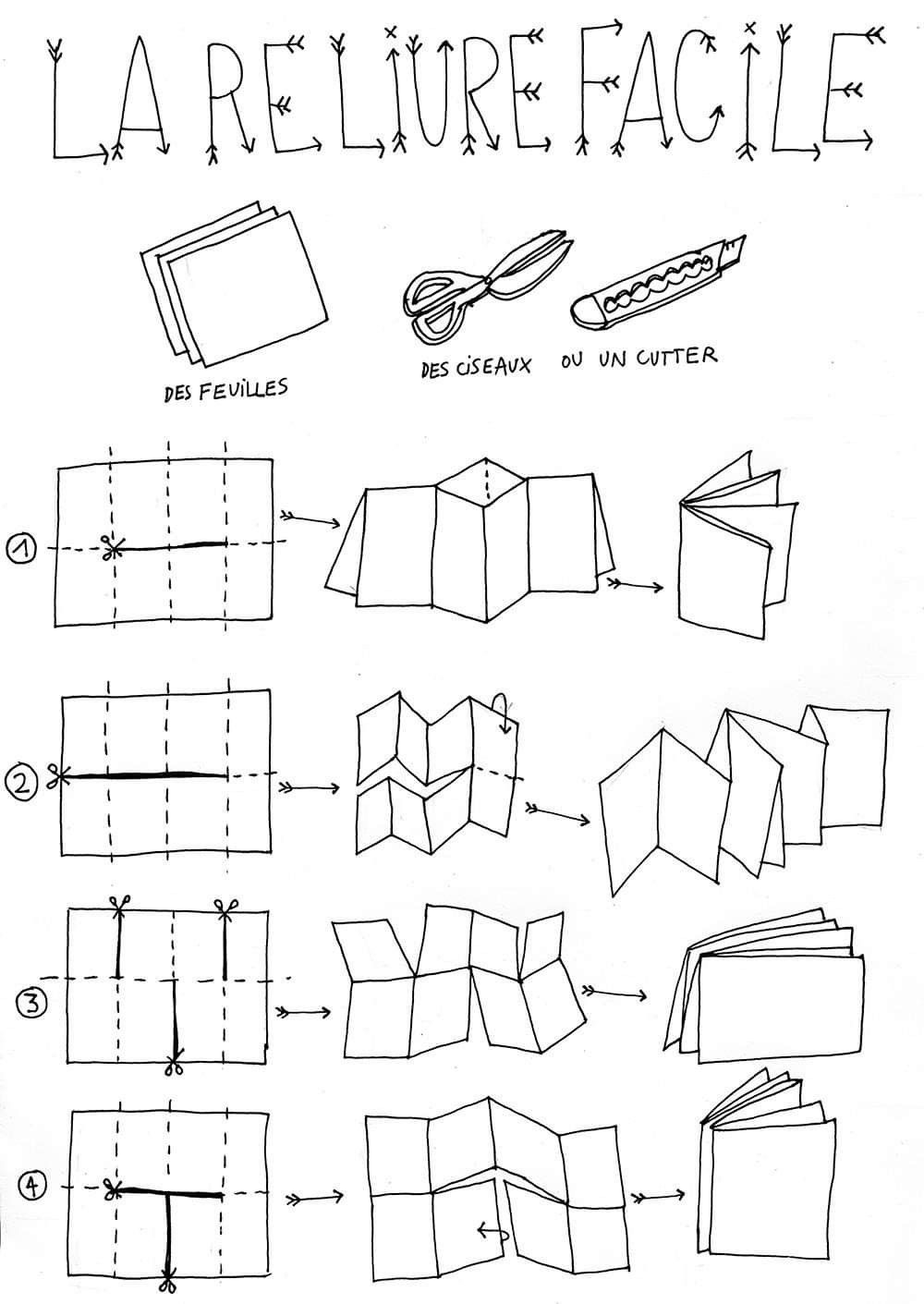 LA RELIURE FACILE

DES FEUILLES

DES CISEAUX OU UN CUTTER

1

2

3

4