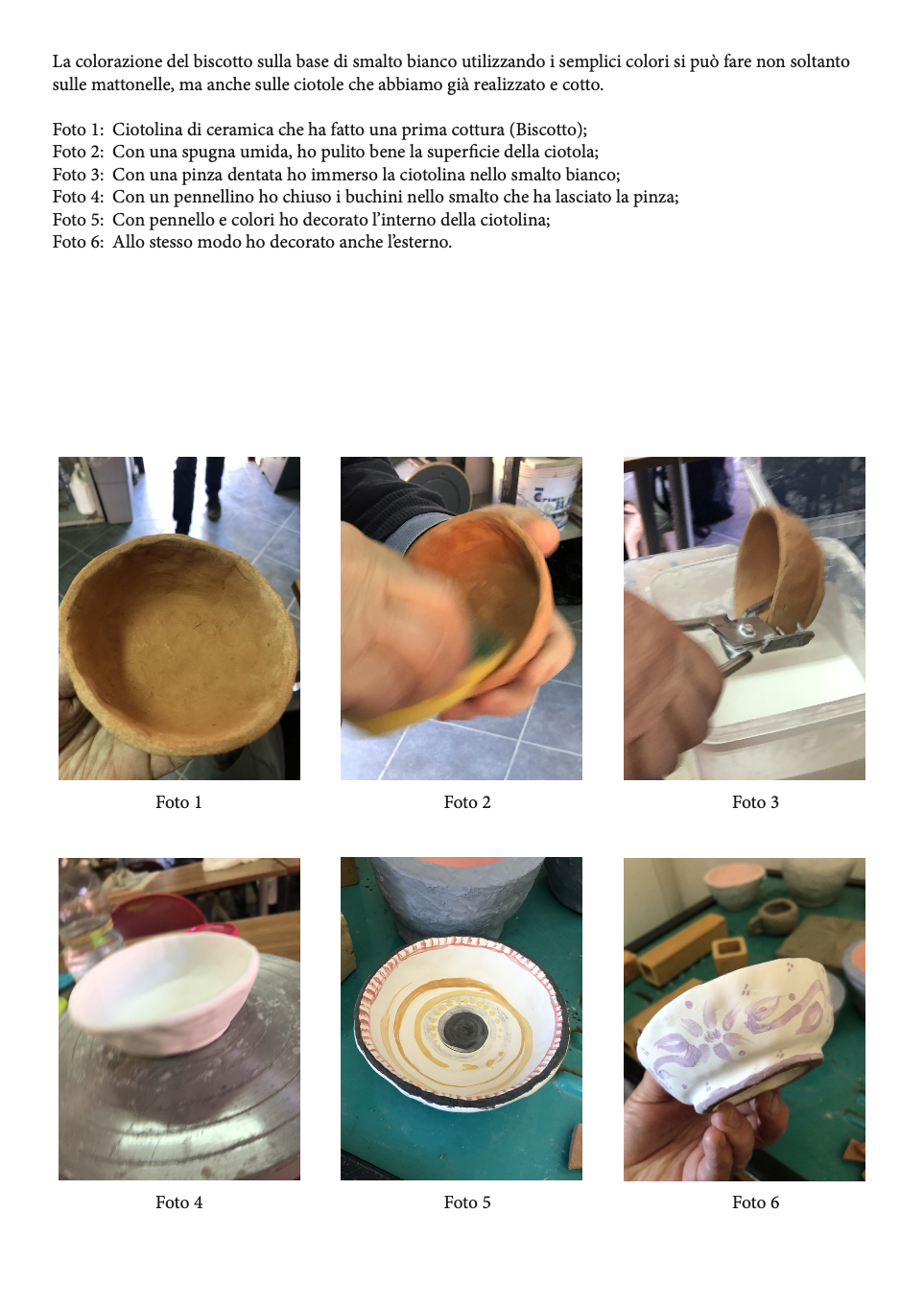 La colorazione del biscotto sulla base di smalto bianco utilizzando i semplici colori si può fare non soltanto sulle mattonelle, ma anche sulle ciotole che abbiamo già realizzato e cotto.

Foto 1: Ciotolina di ceramica che ha fatto una prima cottura (Biscotto);
Foto 2: Con una spugna umida, ho pulito bene la superficie della ciotola;
Foto 3: Con una pinza dentata ho immerso la ciotolina nello smalto bianco;
Foto 4: Con un pennellino ho chiuso i buchini nello smalto che ha lasciato la pinza;
Foto 5: Con pennello e colori ho decorato l'interno della ciotolina;
Foto 6: Allo stesso modo ho decorato anche l'esterno.

Foto 1

Foto 2

Foto 3

Foto 4

Foto 5

Foto 6