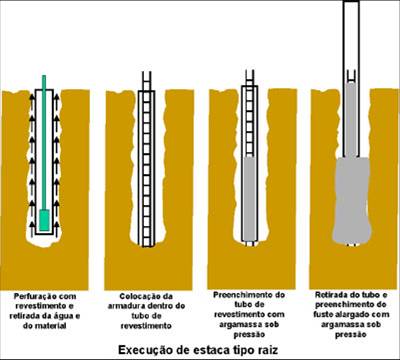 Perfuração com revestimento e retirada da água e do material

Colocação da armadura dentro do tubo de revestimento

Preenchimento do tubo de revestimento com argamassa sob pressão

Retirada do tubo e preenchimento do fuste alargado com argamassa sob pressão

Execução de estaca tipo raiz