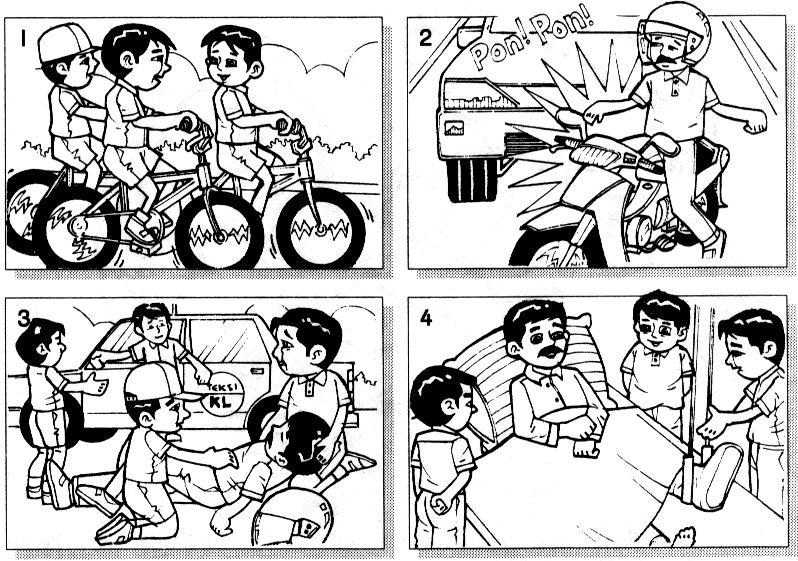 1

2

Pon! Pon!

3

TEKSI
KL

4