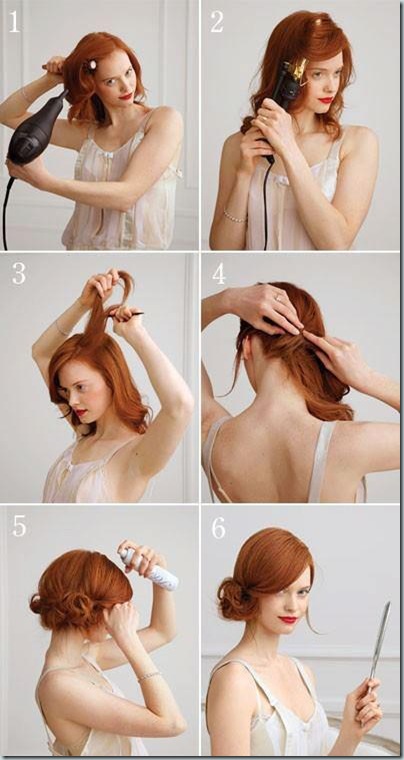 1
2
3
4
5
6