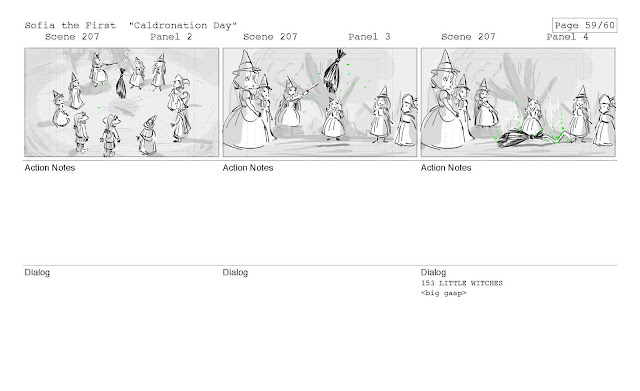 Sofia the First "Caldronation Day"

Page 59/60

Scene 207 Panel 2

Action Notes

Dialog

Scene 207 Panel 3

Action Notes

Dialog

Scene 207 Panel 4

Action Notes

Dialog
153 LITTLE WITCHES
<big gasp>