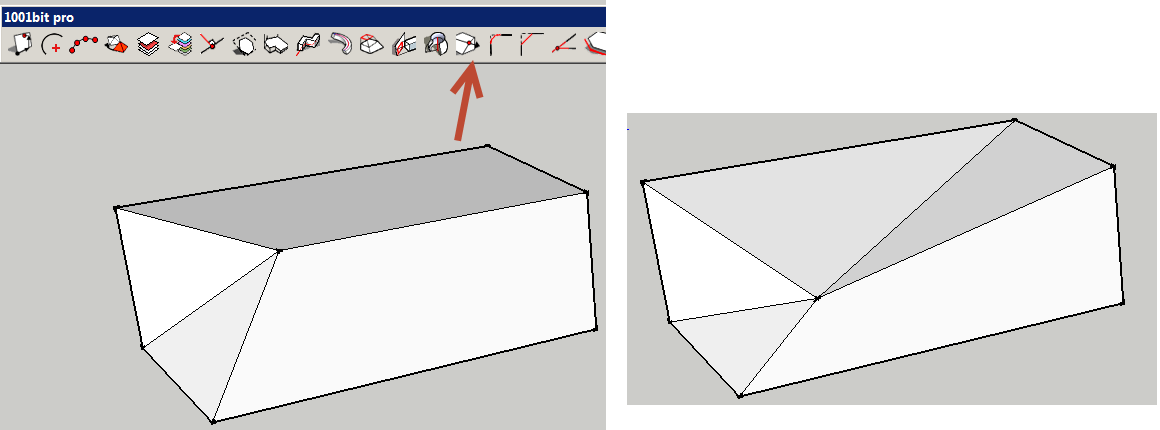 1001bit pro